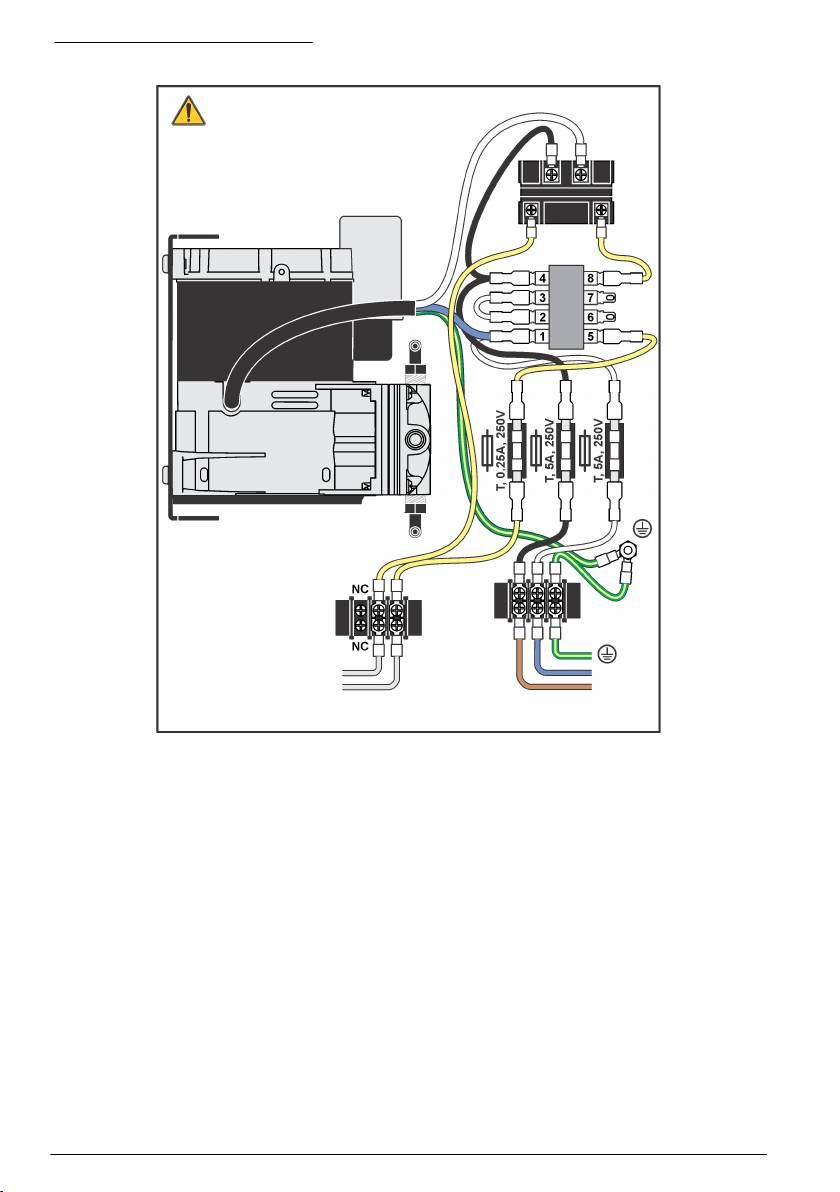 4
8
3
7
2
6
1
5
T, 0.25A, 250V
T, 5A, 250V
T, 5A, 250V
NC
NC