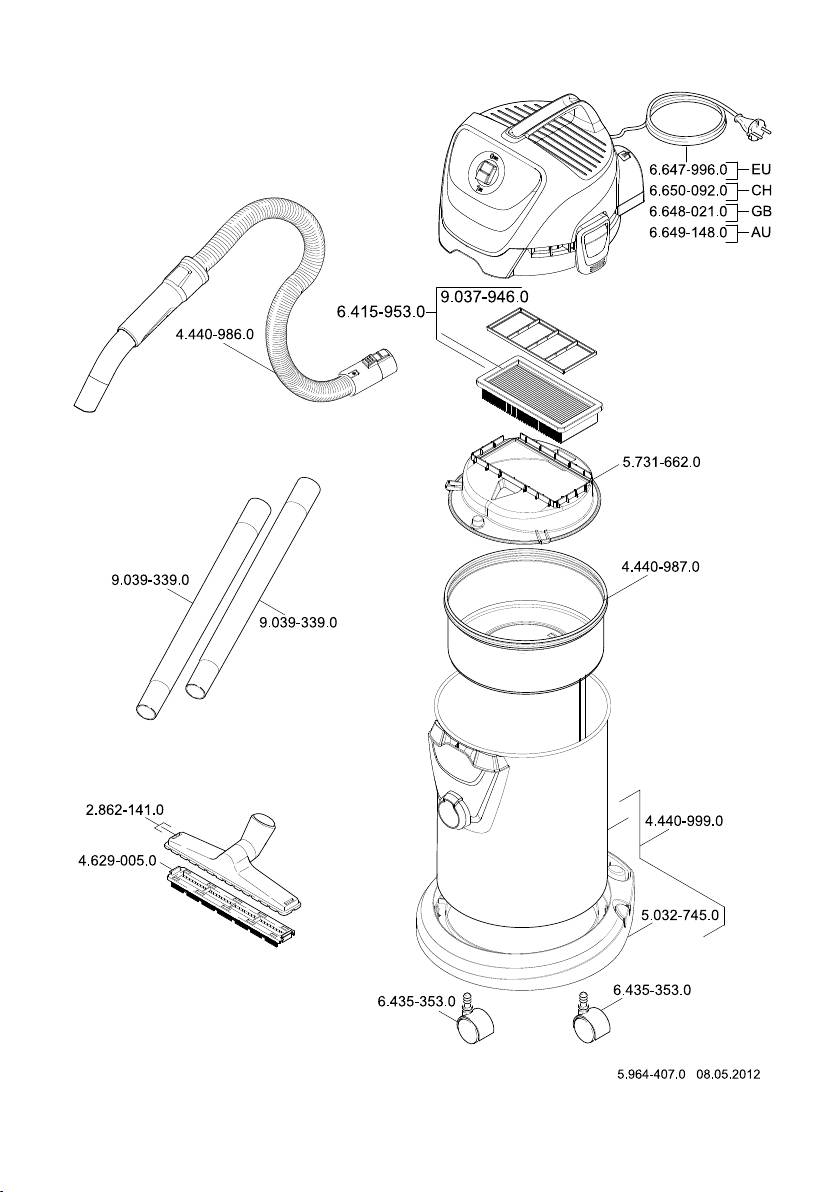 6.647-996.0 EU
6.650-092.0 CH
6.648-021.0 GB
6.649-148.0 AU

9.037-946.0
6.415-953.0

4.440-986.0

5.731-662.0

4.440-987.0

9.039-339.0
9.039-339.0

2.862-141.0
4.629-005.0

4.440-999.0

5.032-745.0

6.435-353.0
6.435-353.0

5.964-407.0 08.05.2012