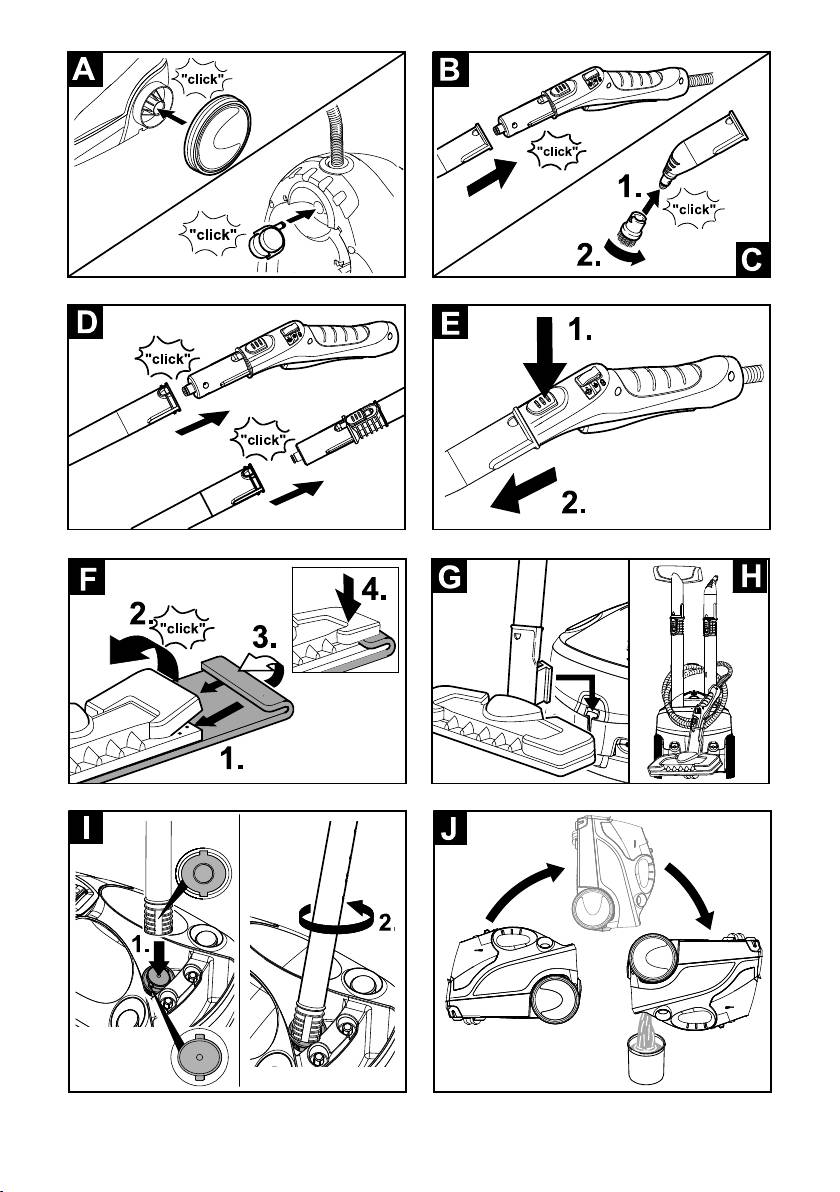 A
"click"
"click"

B
"click"
1.
"click"
2.
C

D
"click"
"click"

E
1.
2.

F
2.
"click"
3.
4.
1.

G

H

I
1.
2.

J