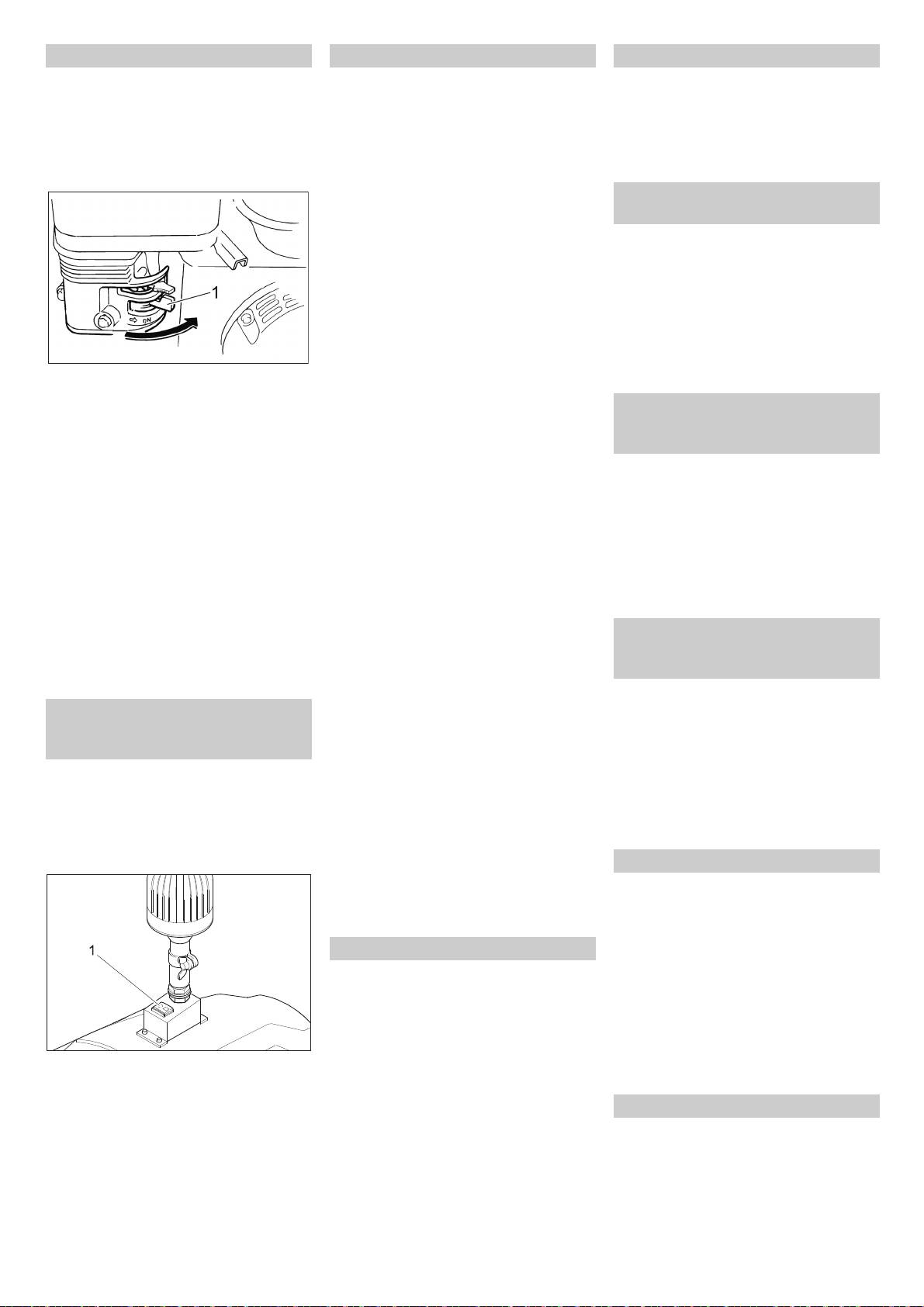 1

ON

1