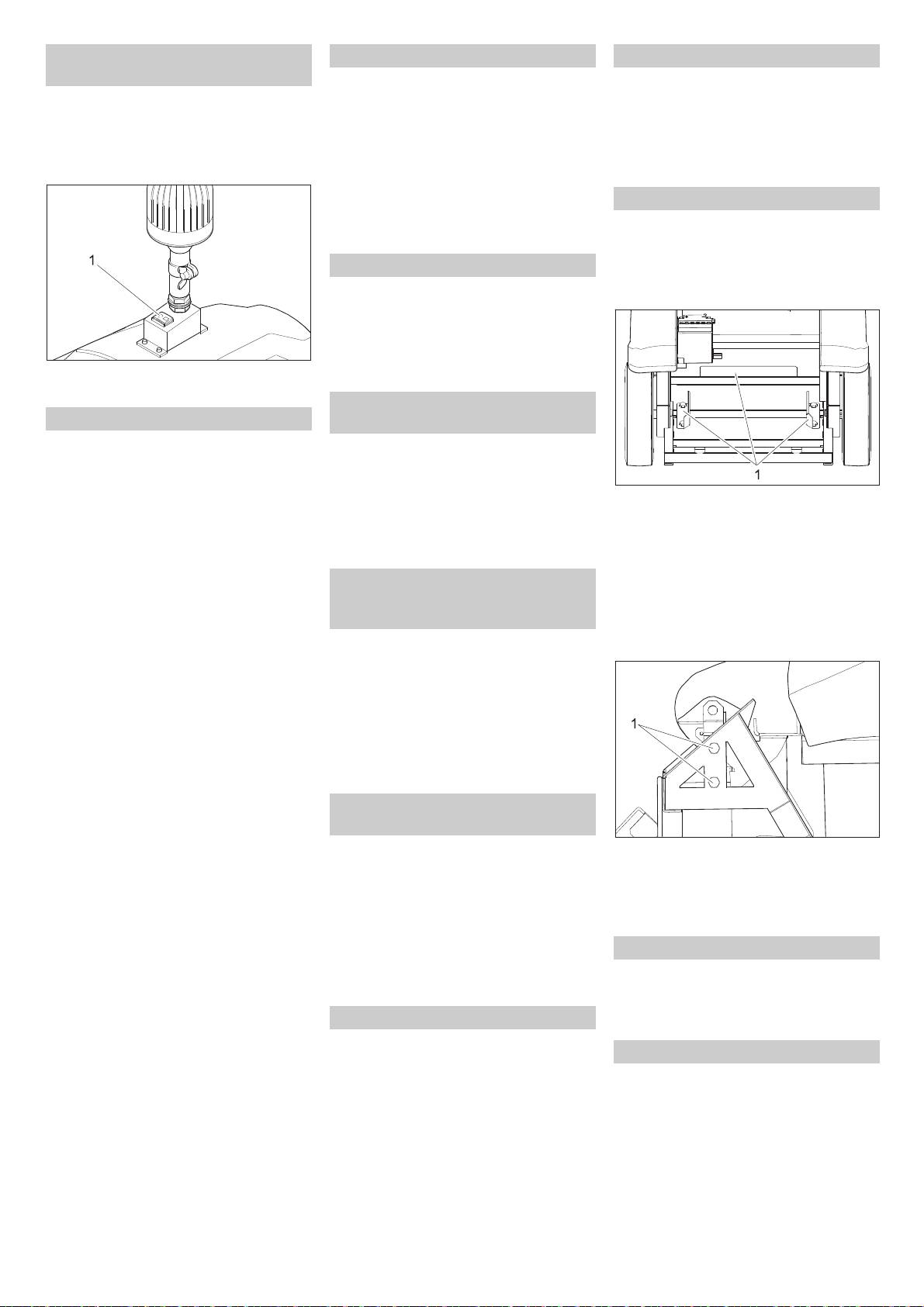 1

1

1