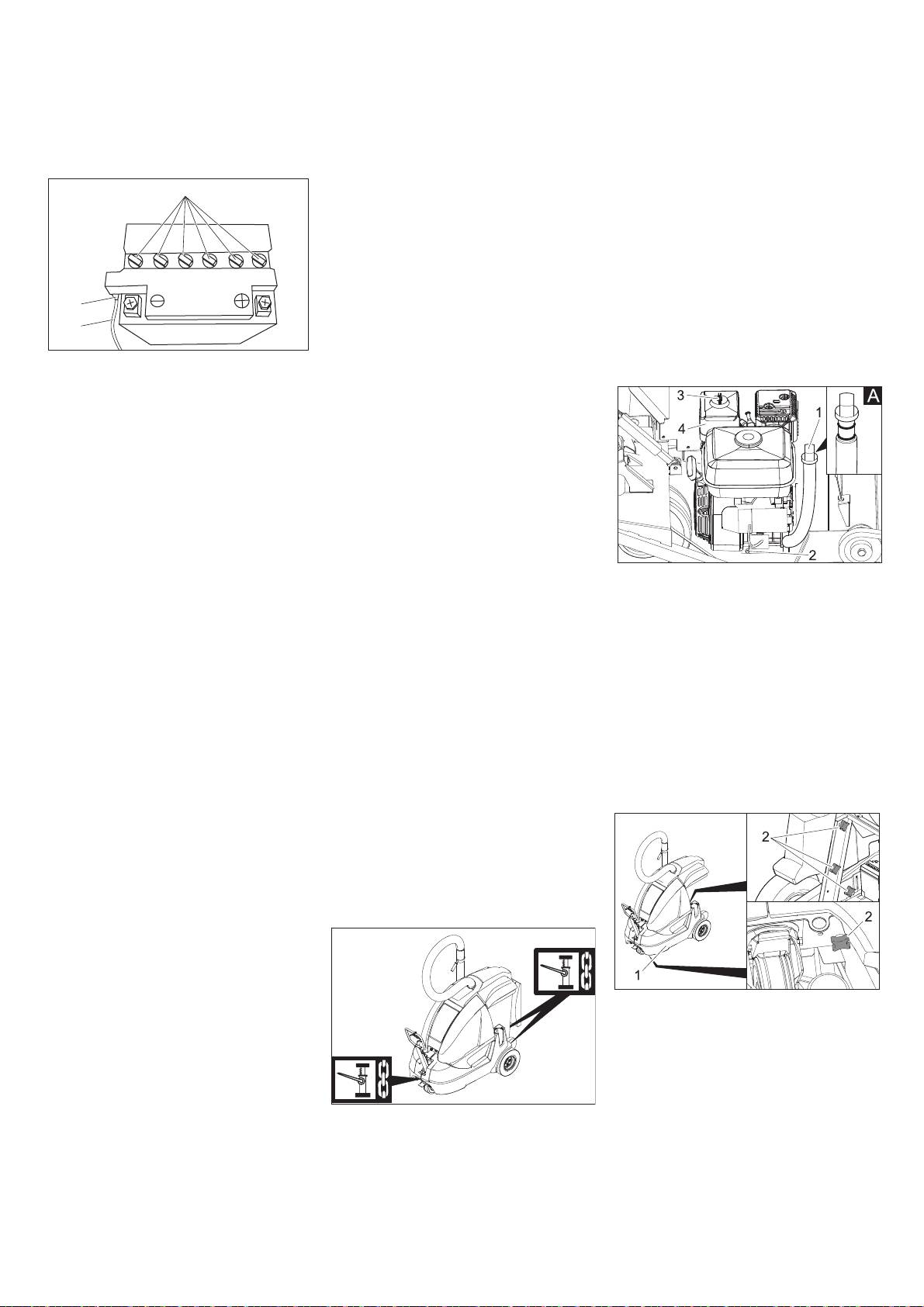 3
4
1
A
2

2
2
1