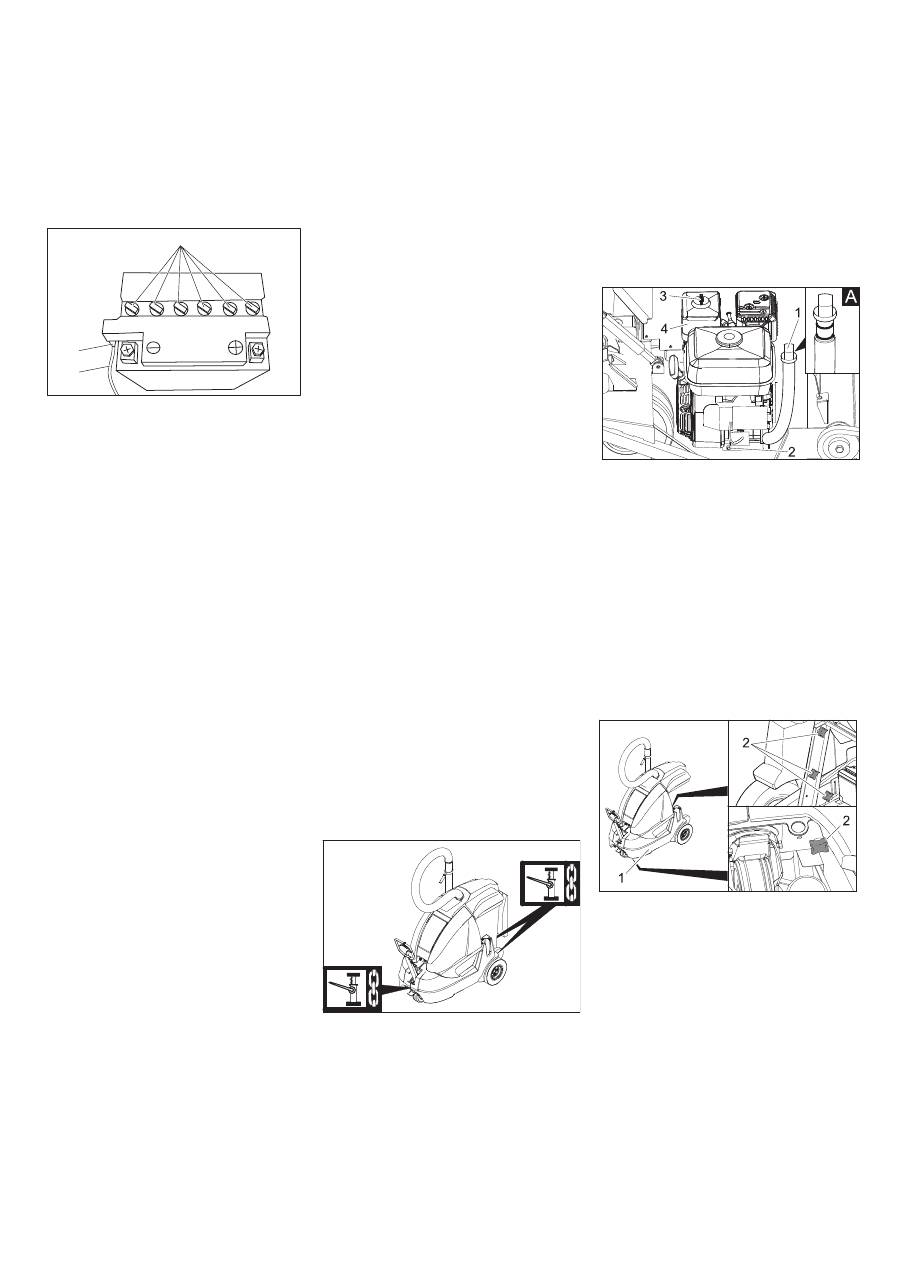 3
4
1
A
2

2
2
1