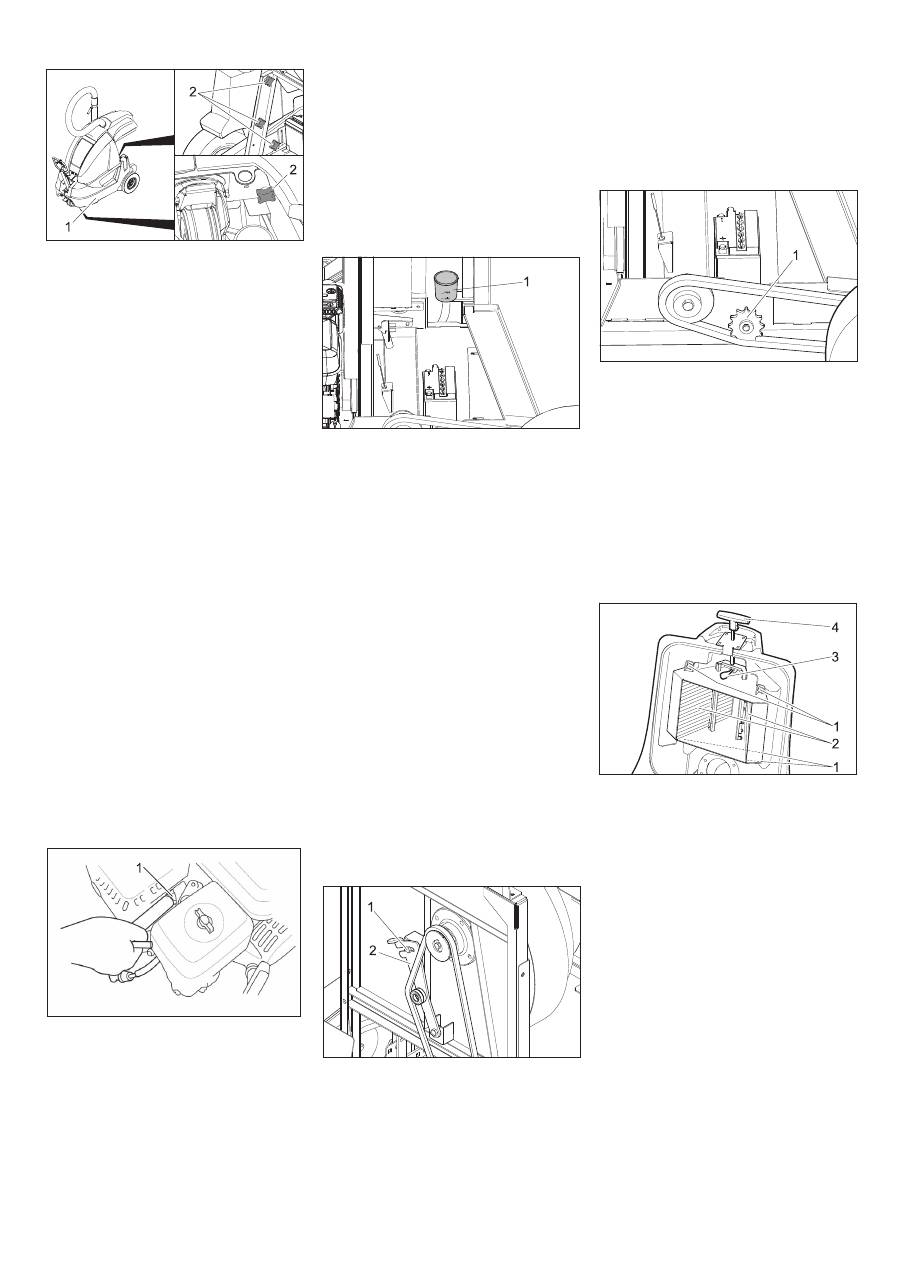 2
2
1

1

1

4
3
1
2
1

1

1
2