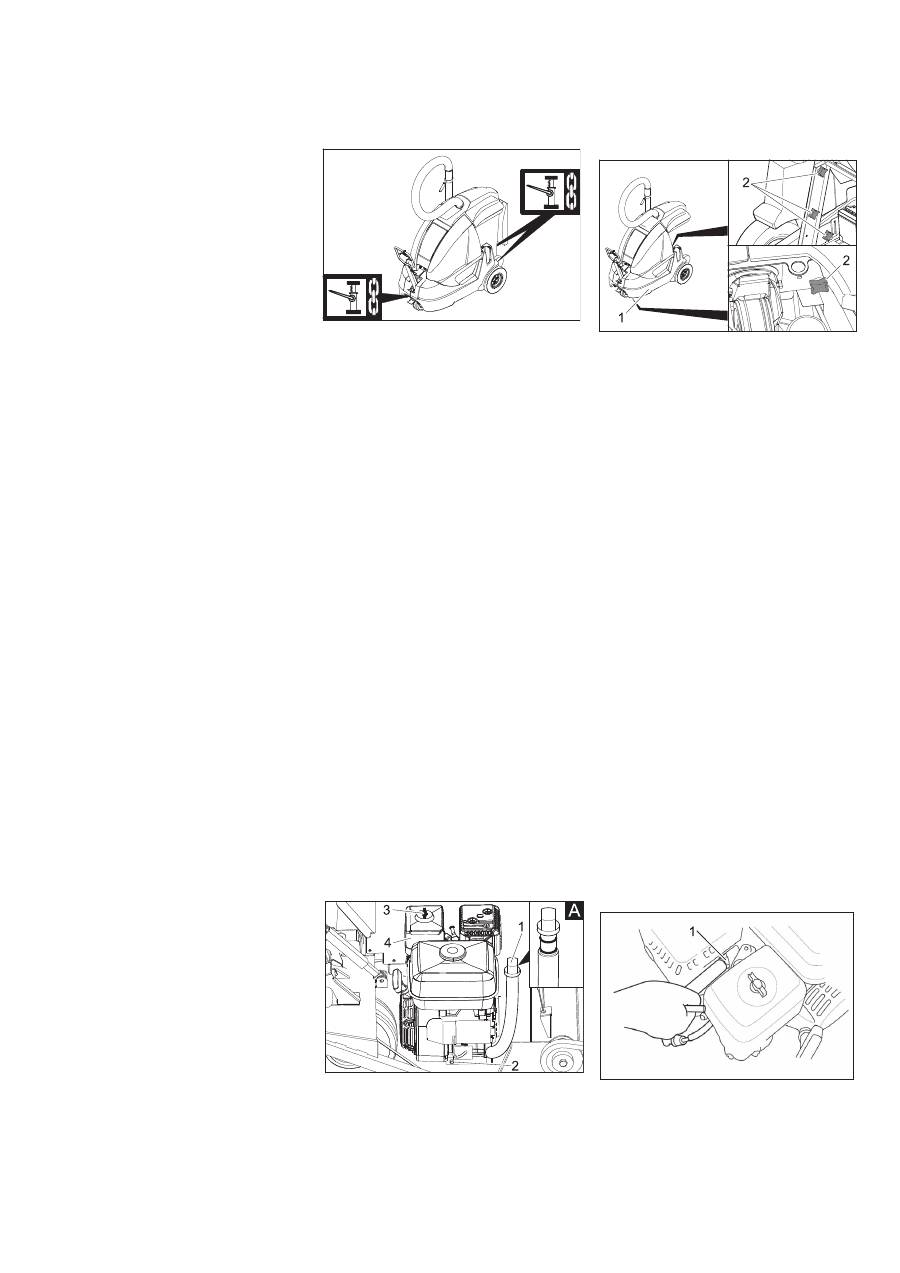 2

2

1

3

4

1

A

2

1