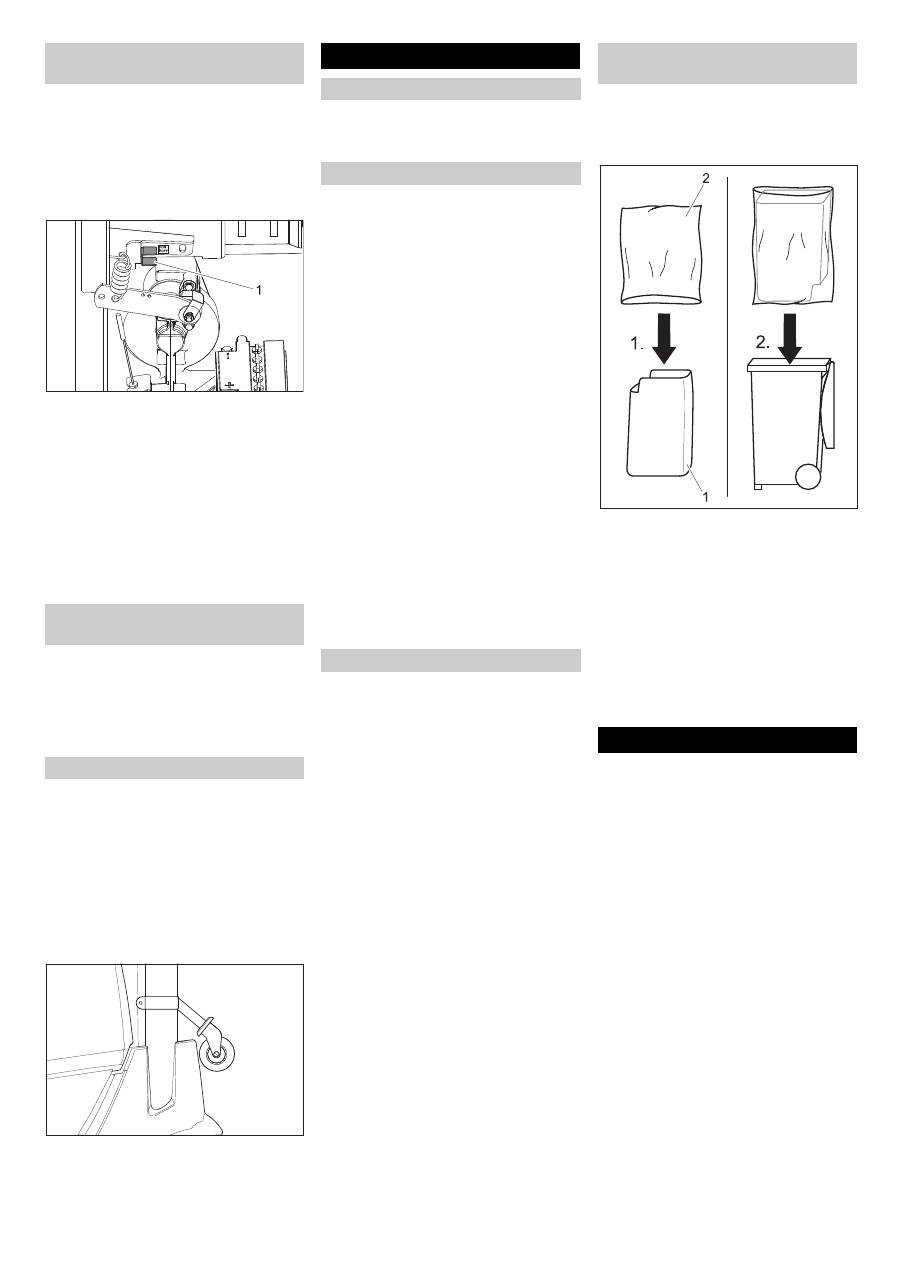 1

2

1.

2.

1