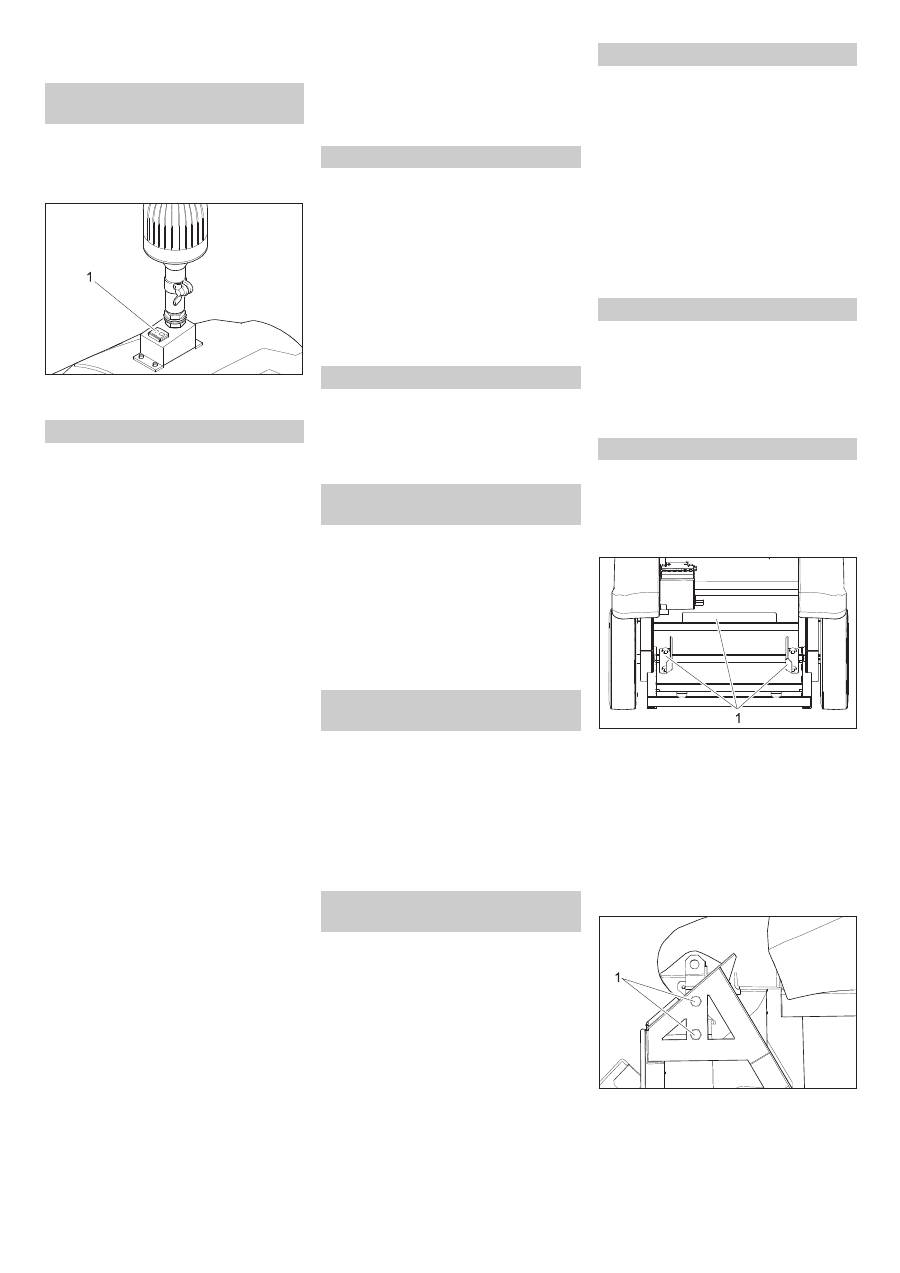 1

1

1