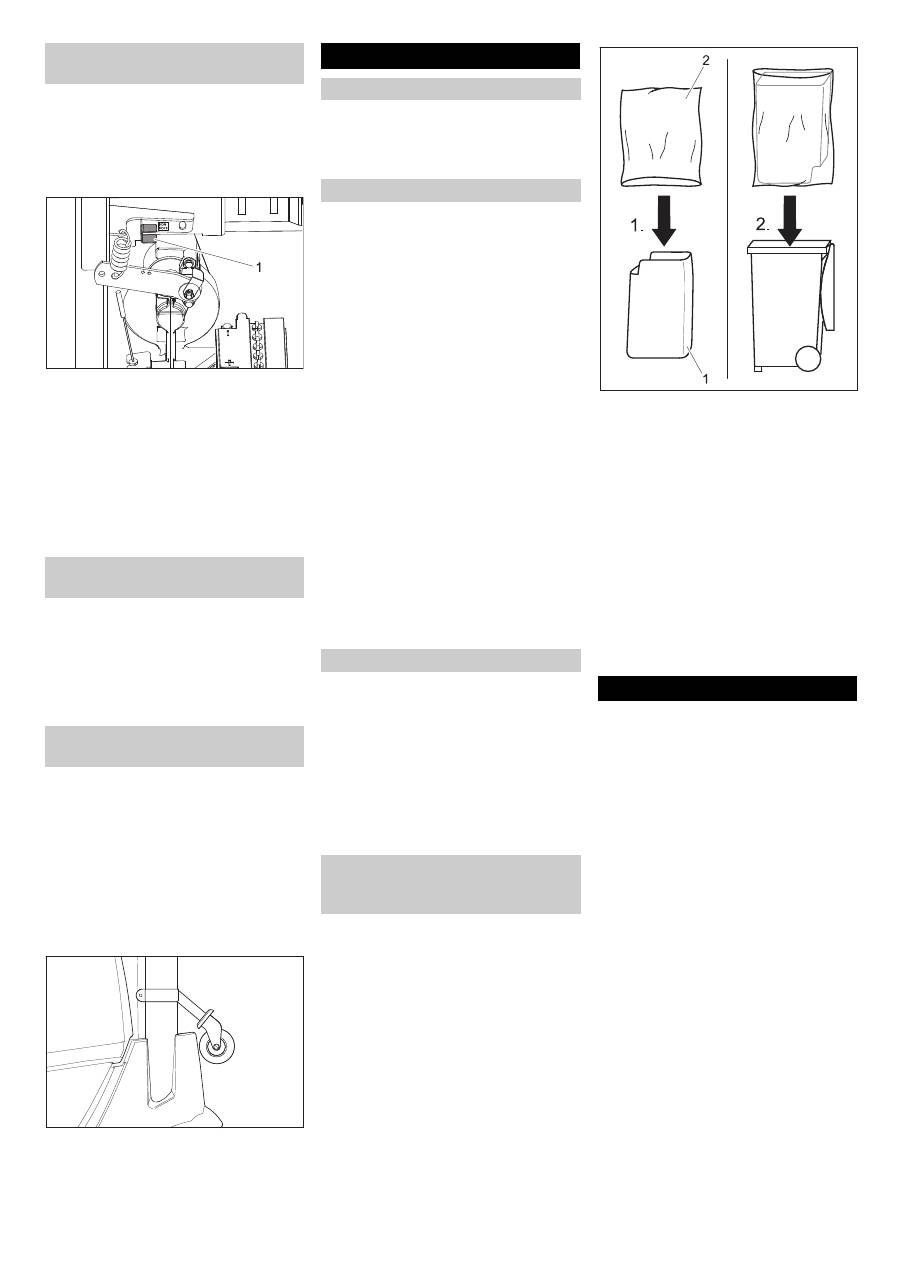 1

2

1.

2.

1