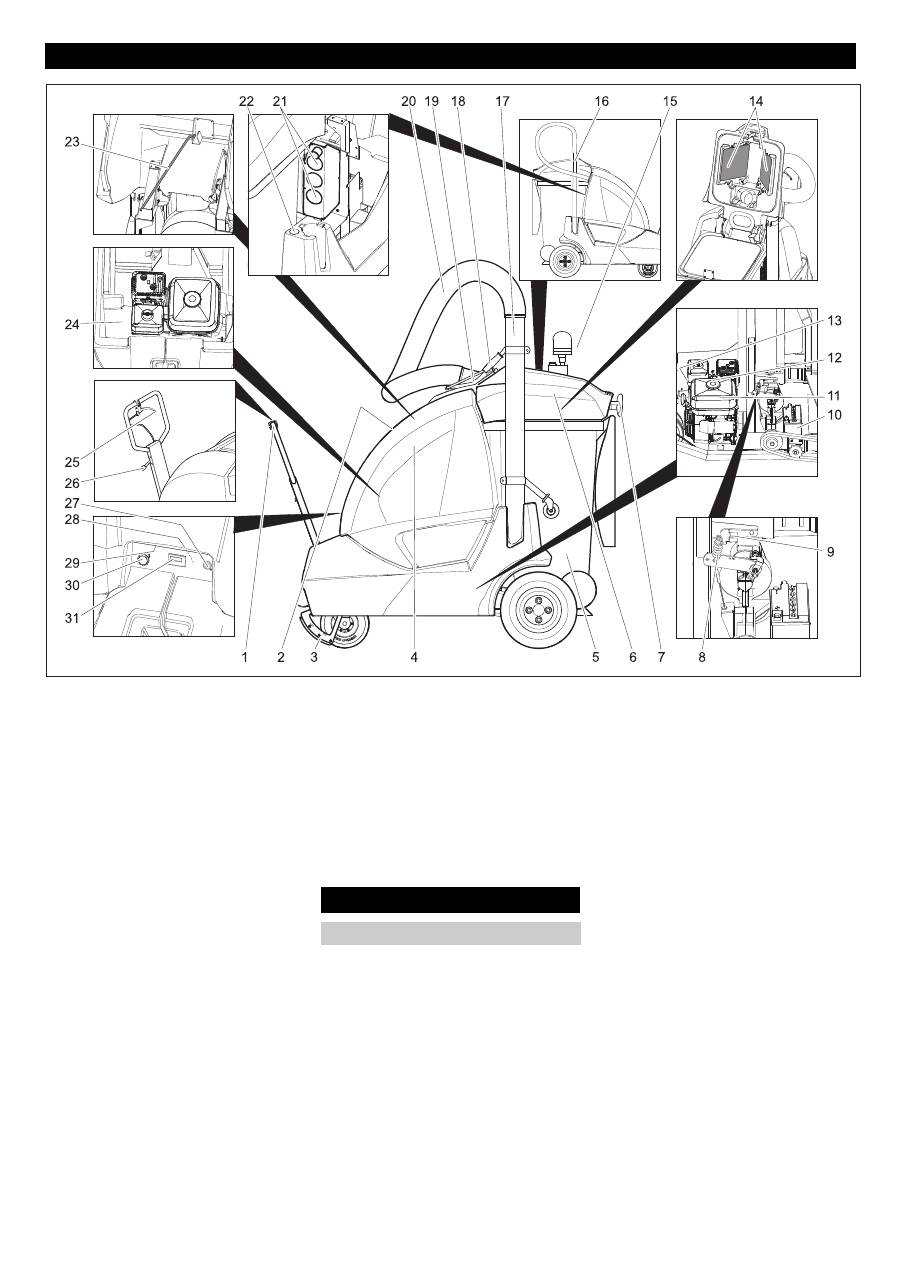 22 21 20 19 18 17 16 15 14

23

24

25

26

27

28

29

30

31

13

12

11

10

9

1 2 3 4 5 6 7 8