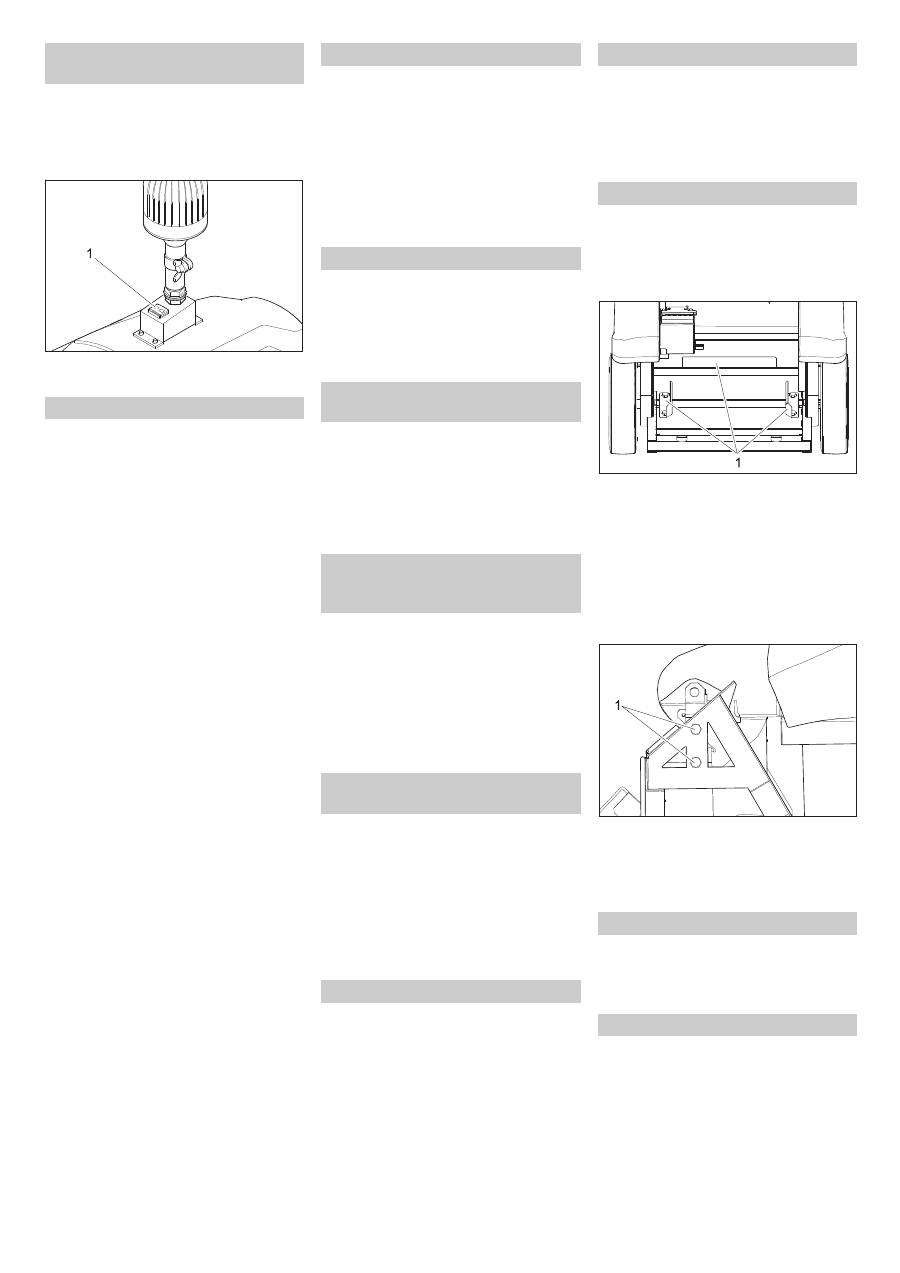 1

1

1