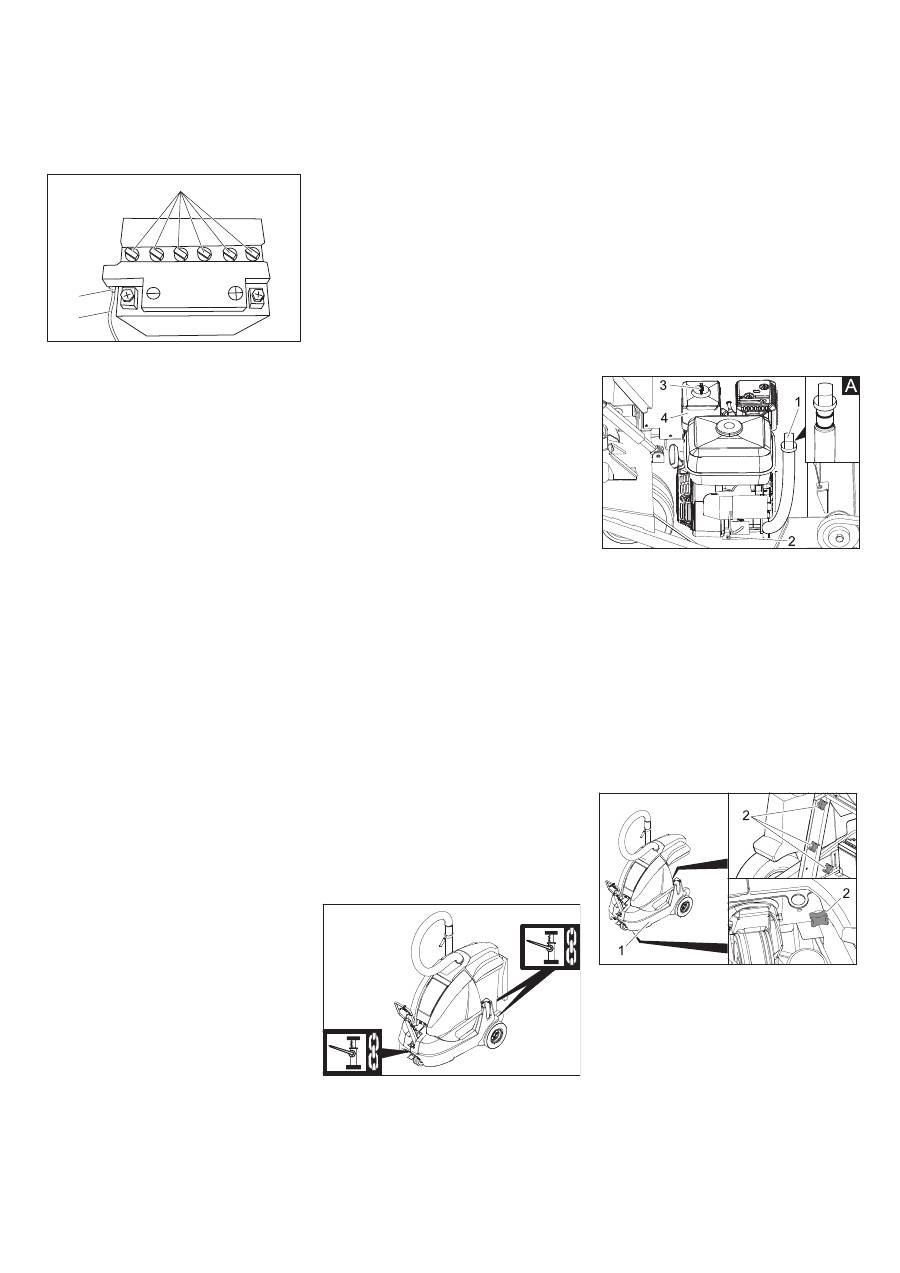 3
4
1
A
2

2
2
1