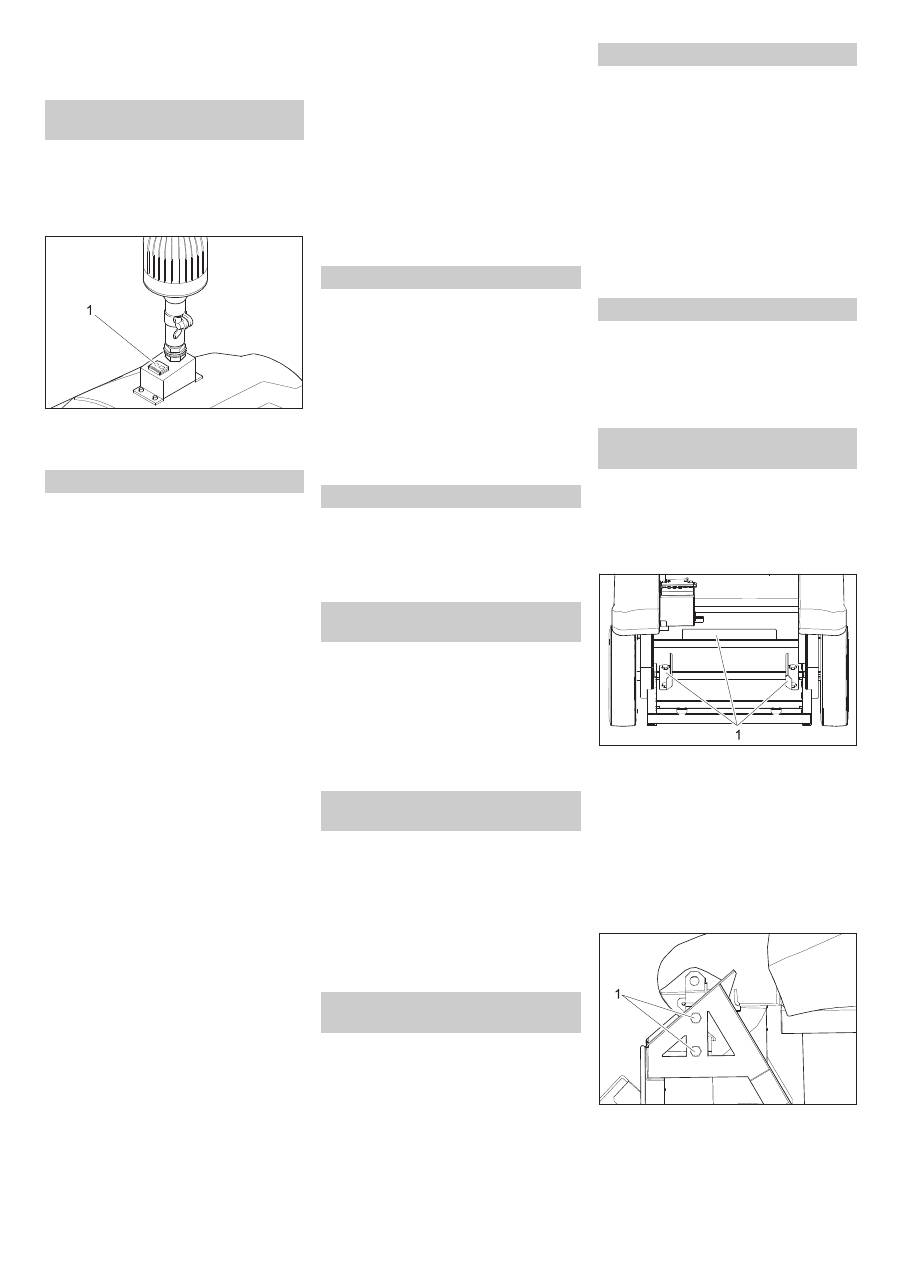 1

1

1