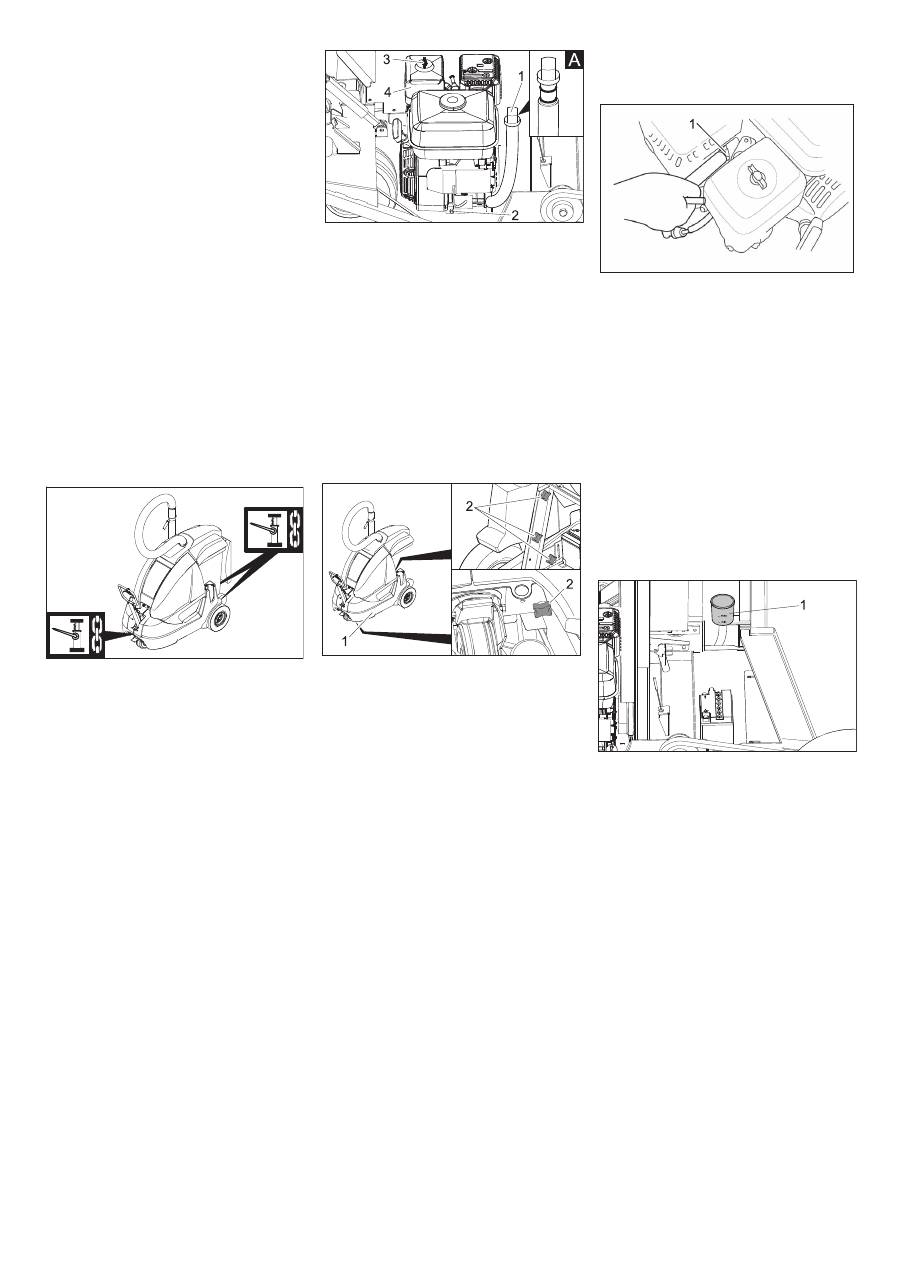 3
4
1
A
2

1

2
2
1

1