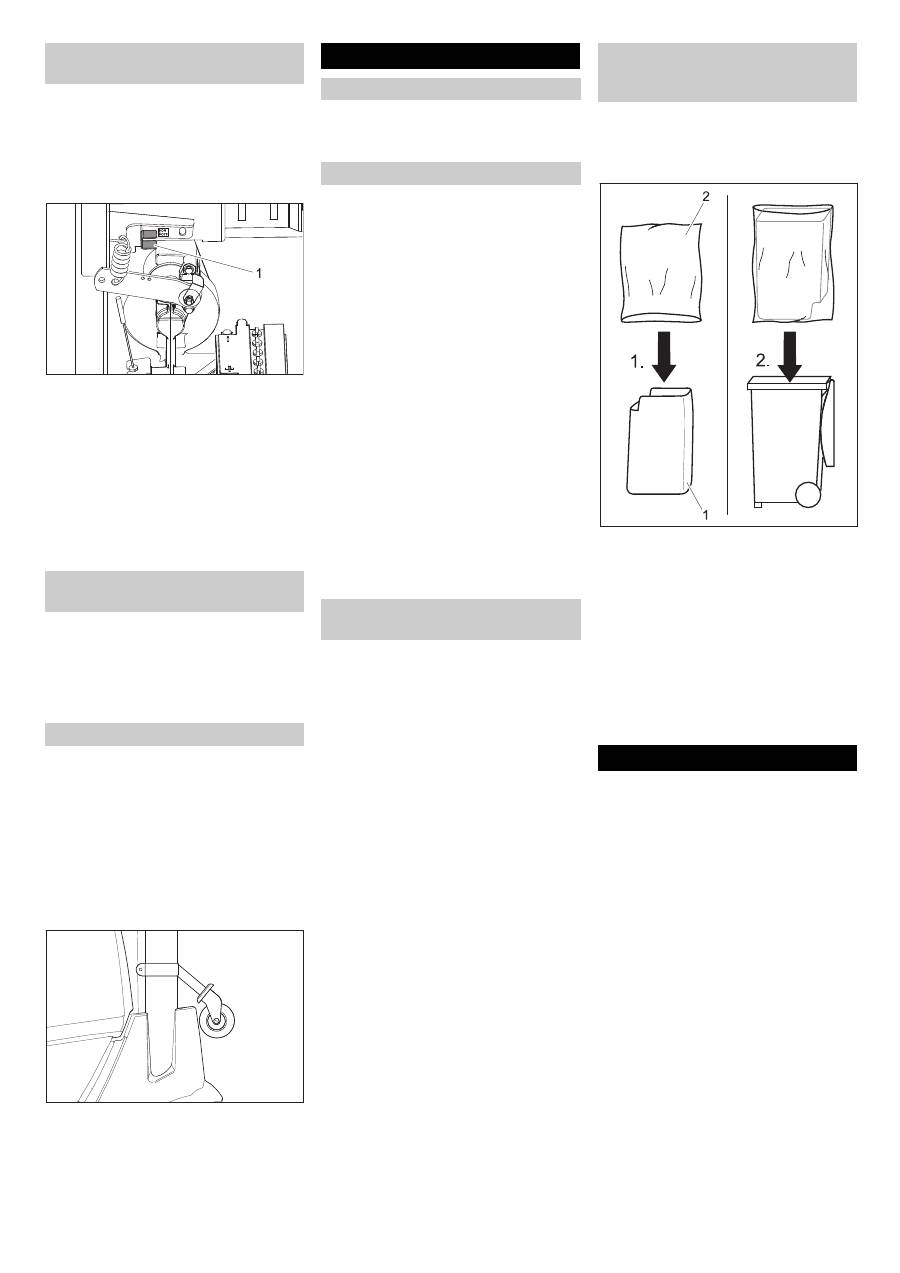 1

2

1.

2.

1