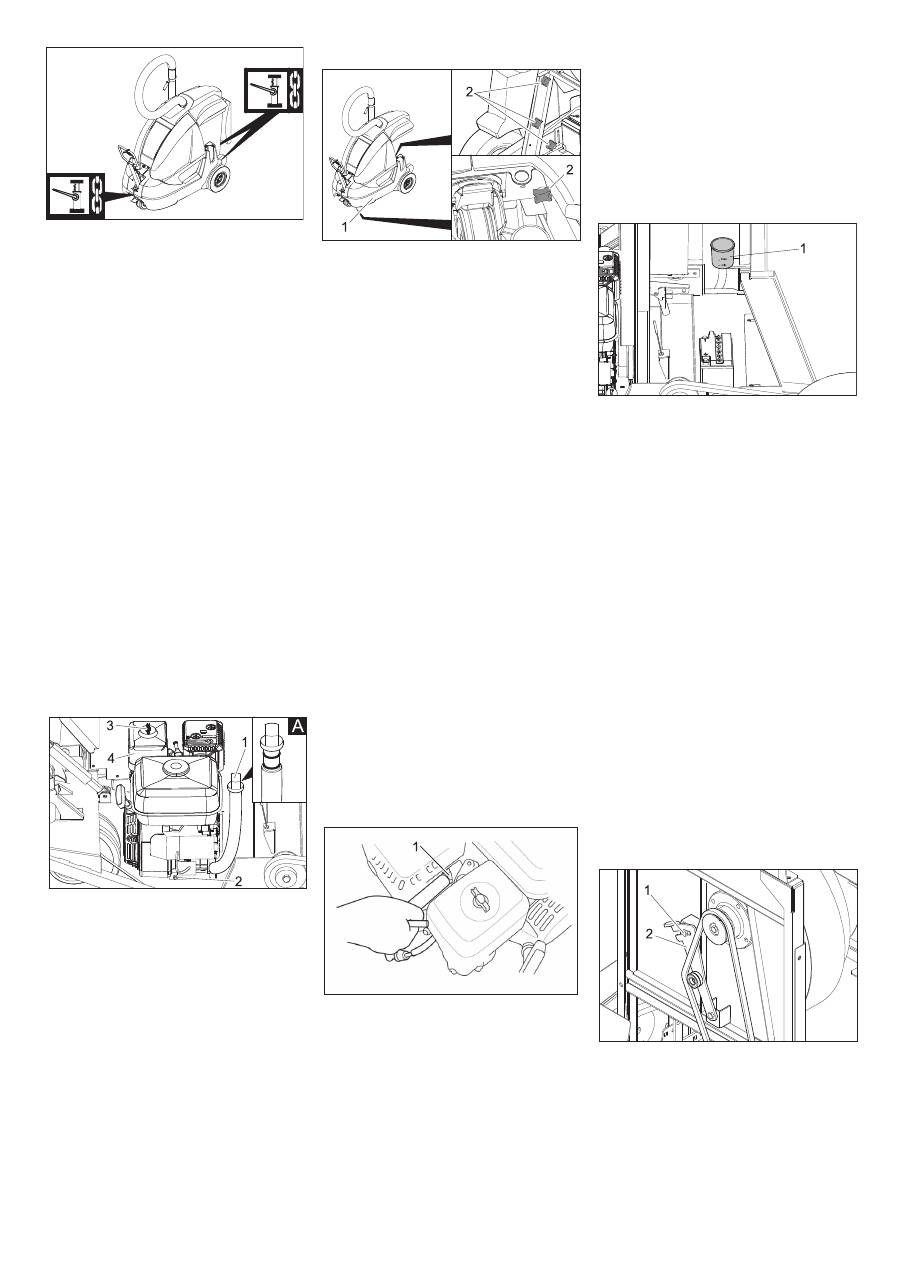 2
2
1
1
3
4
1
A
2
1
1
2