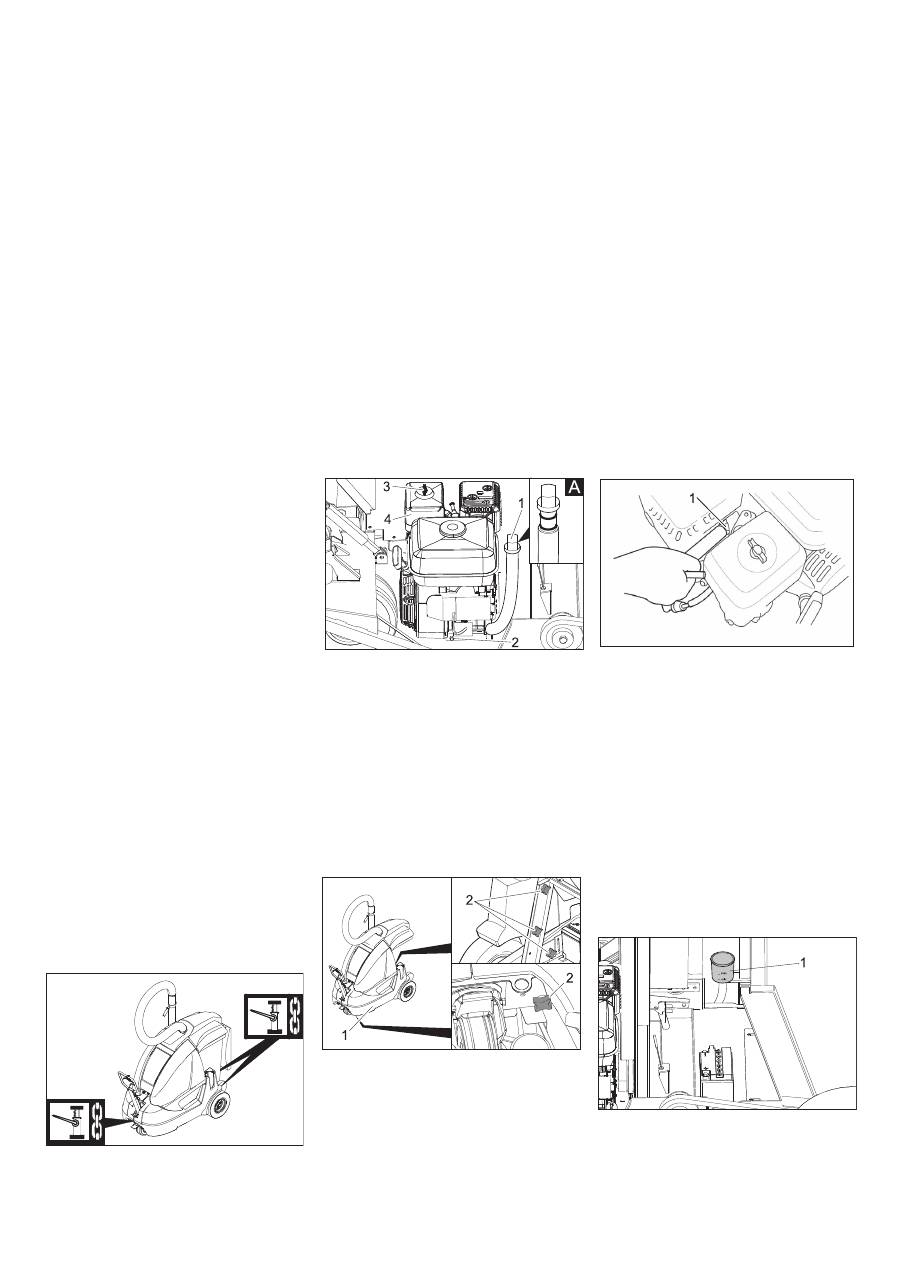 3
4
1
A
2

1

2
2
1

1