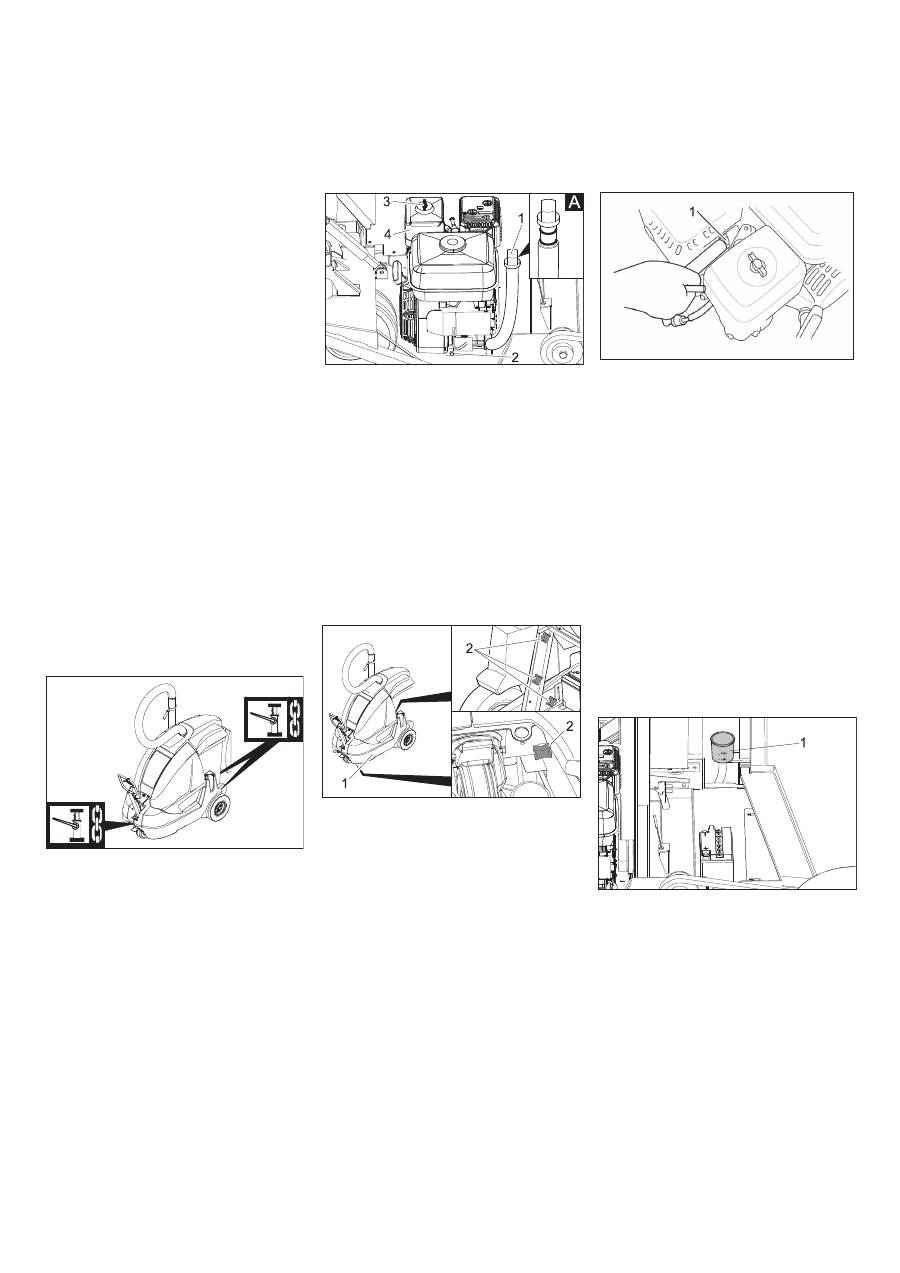 3
4
1
A
2

1

2
2
1

1