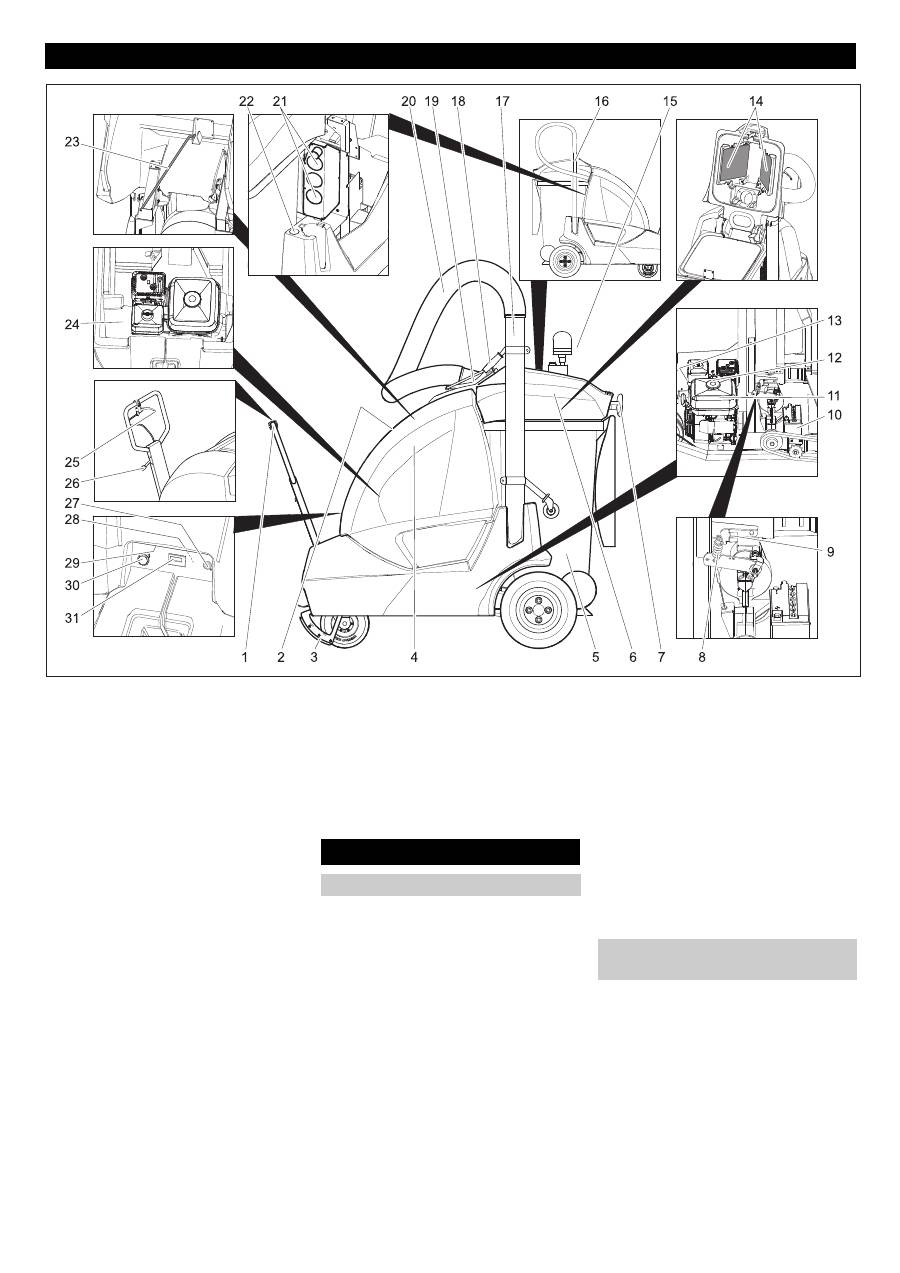 22 21 20 19 18 17 16 15 14

23

24

25

26

27

28

29

30

31

13

12

11

10

9

1 2 3 4 5 6 7 8