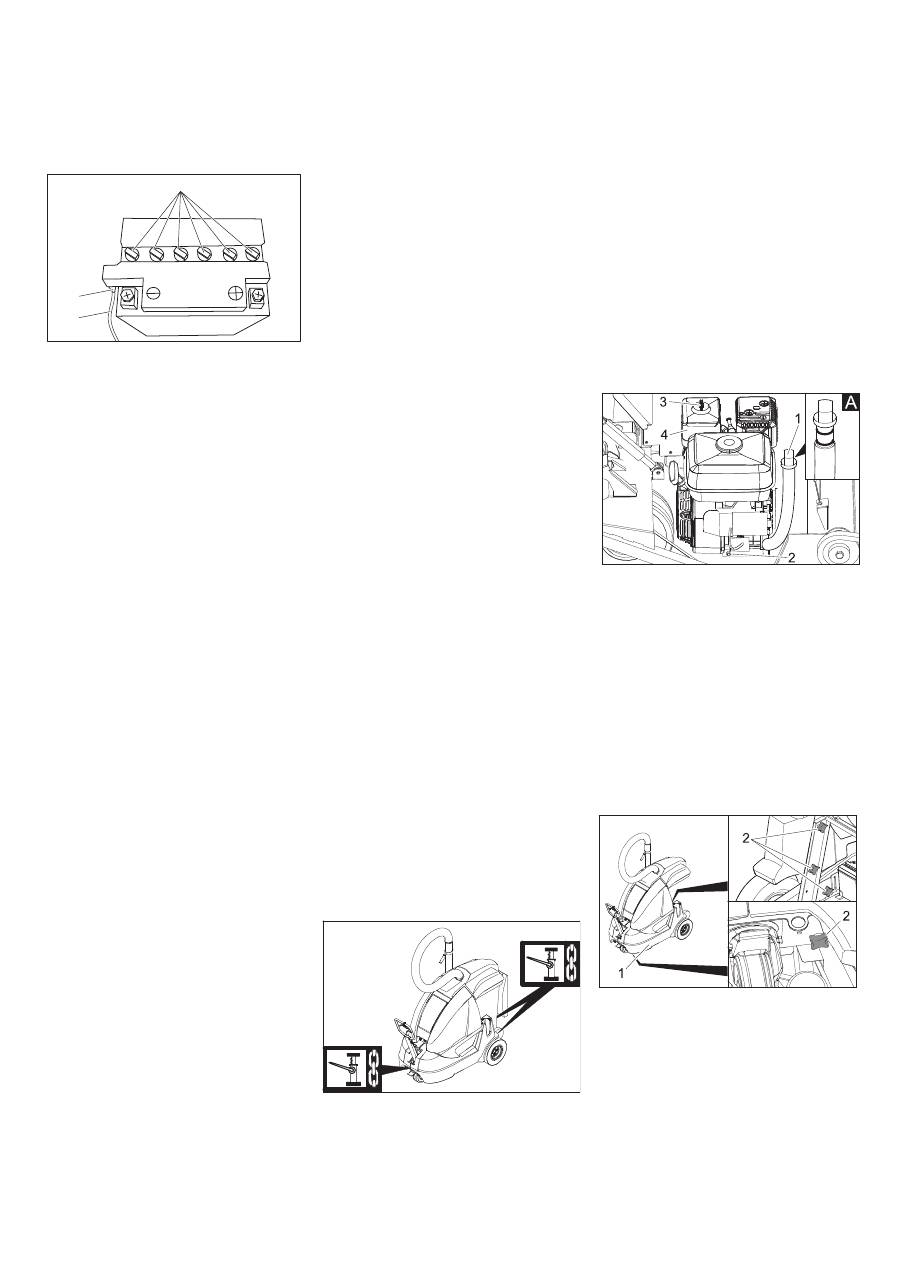 3
4
1
A
2

2
2
1