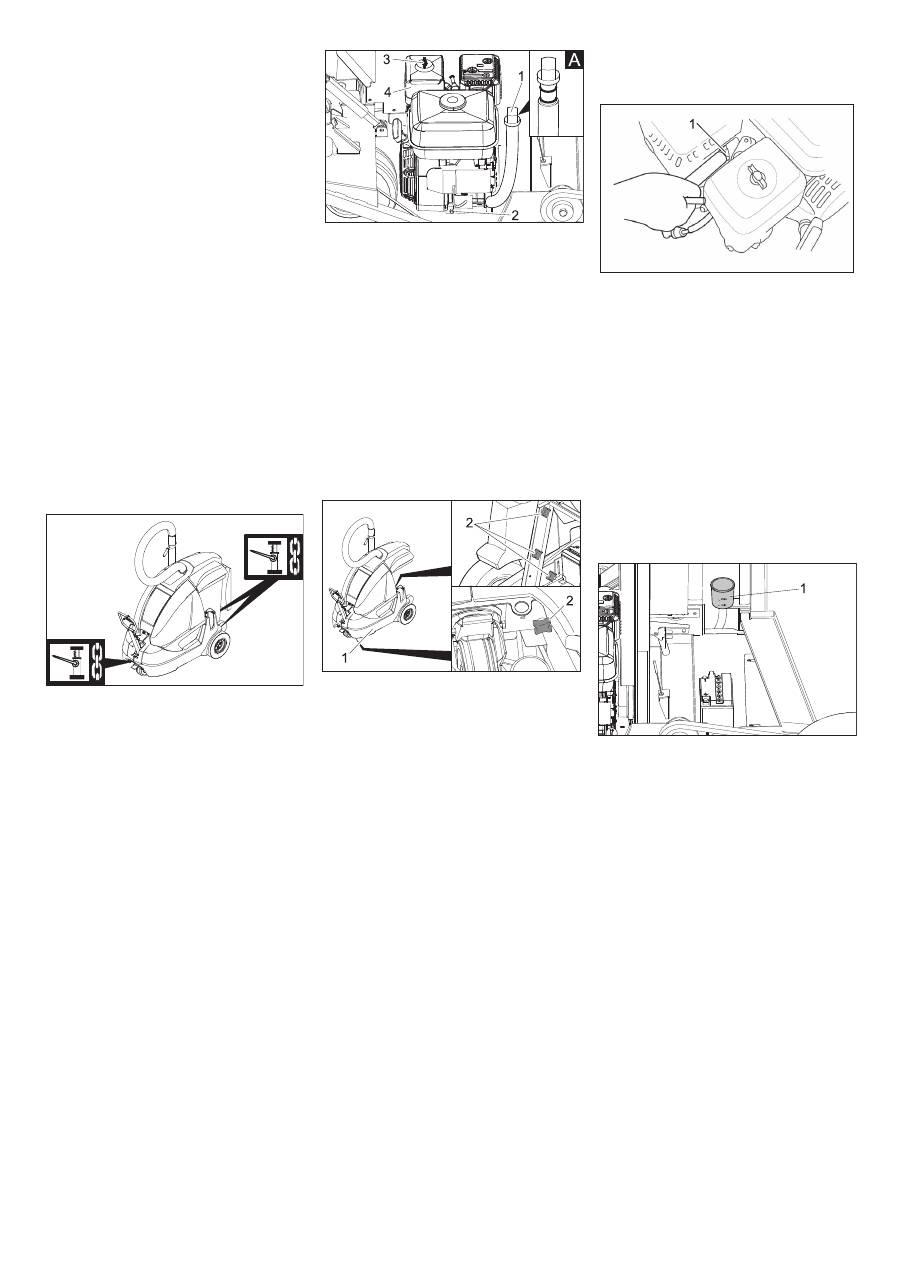 3
4
1
A
2

1

2
2
1

1