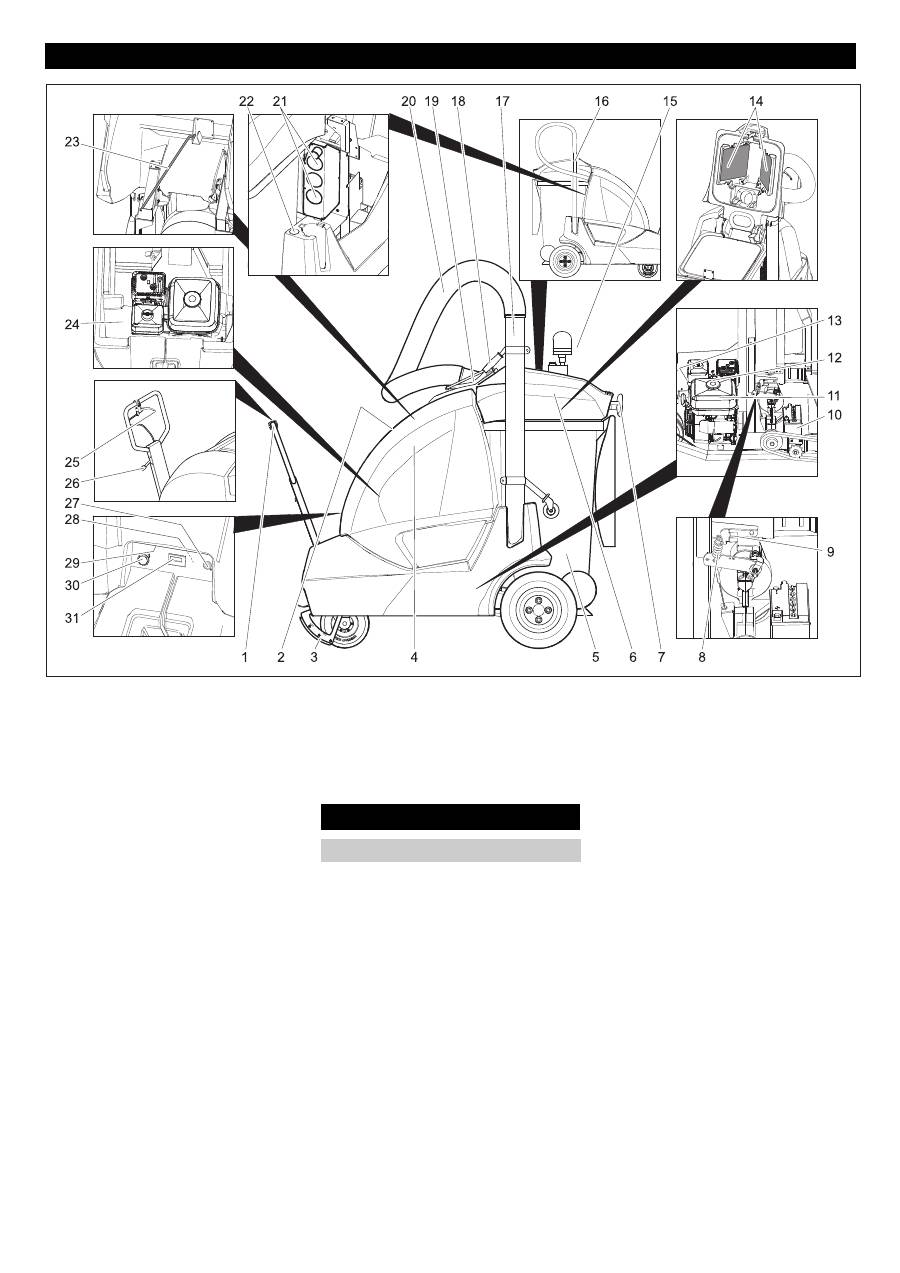 22 21 20 19 18 17 16 15 14

23

24

25

26

27

28

29

30

31

13

12

11

10

9

1 2 3 4 5 6 7 8