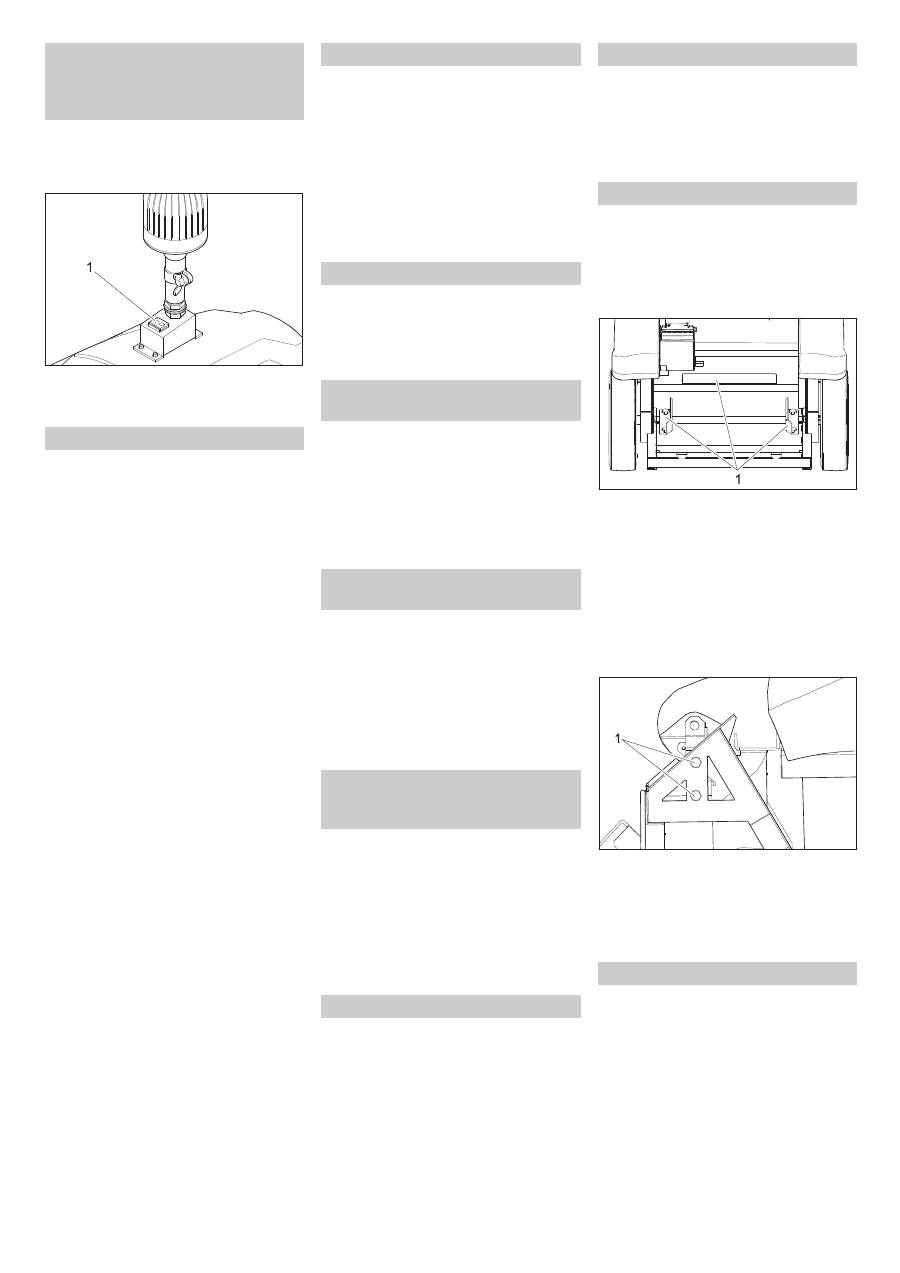 1

1

1