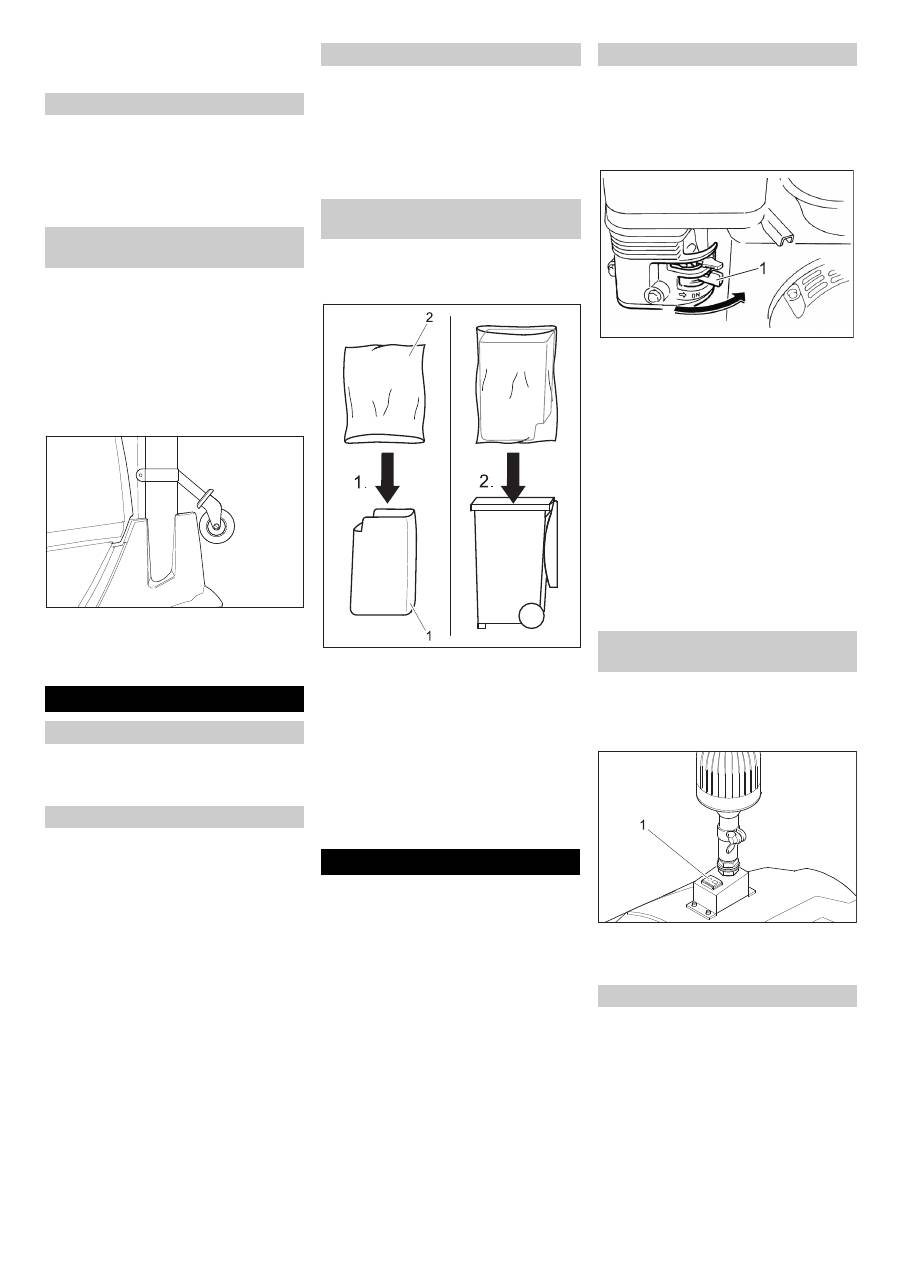 2

1.

2.

1

1

ON

1