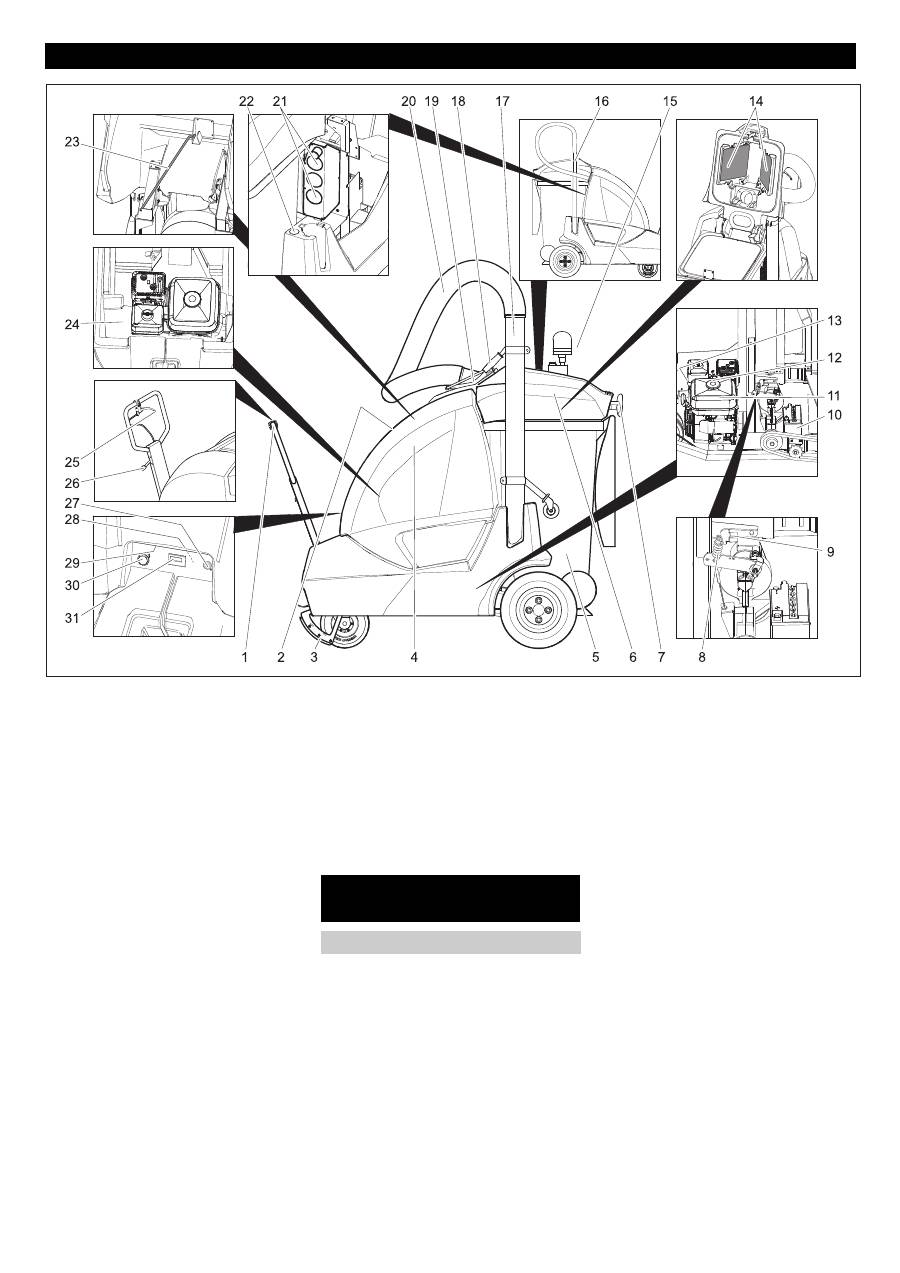 22 21 20 19 18 17 16 15 14

23

24

25

26

27

28

29

30

31

13

12

11

10

9

1 2 3 4 5 6 7 8