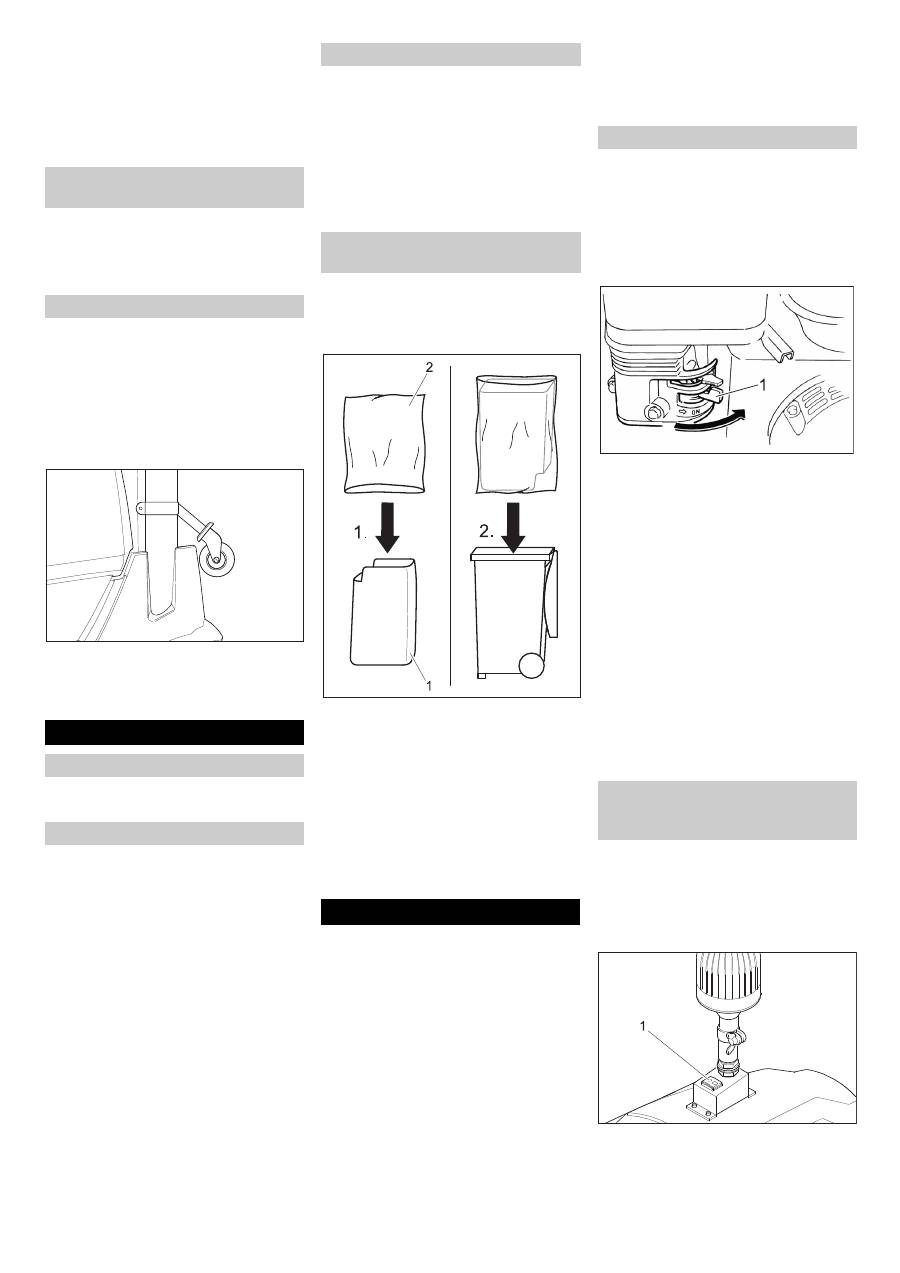 2
1.
2.
1

1
ON

1