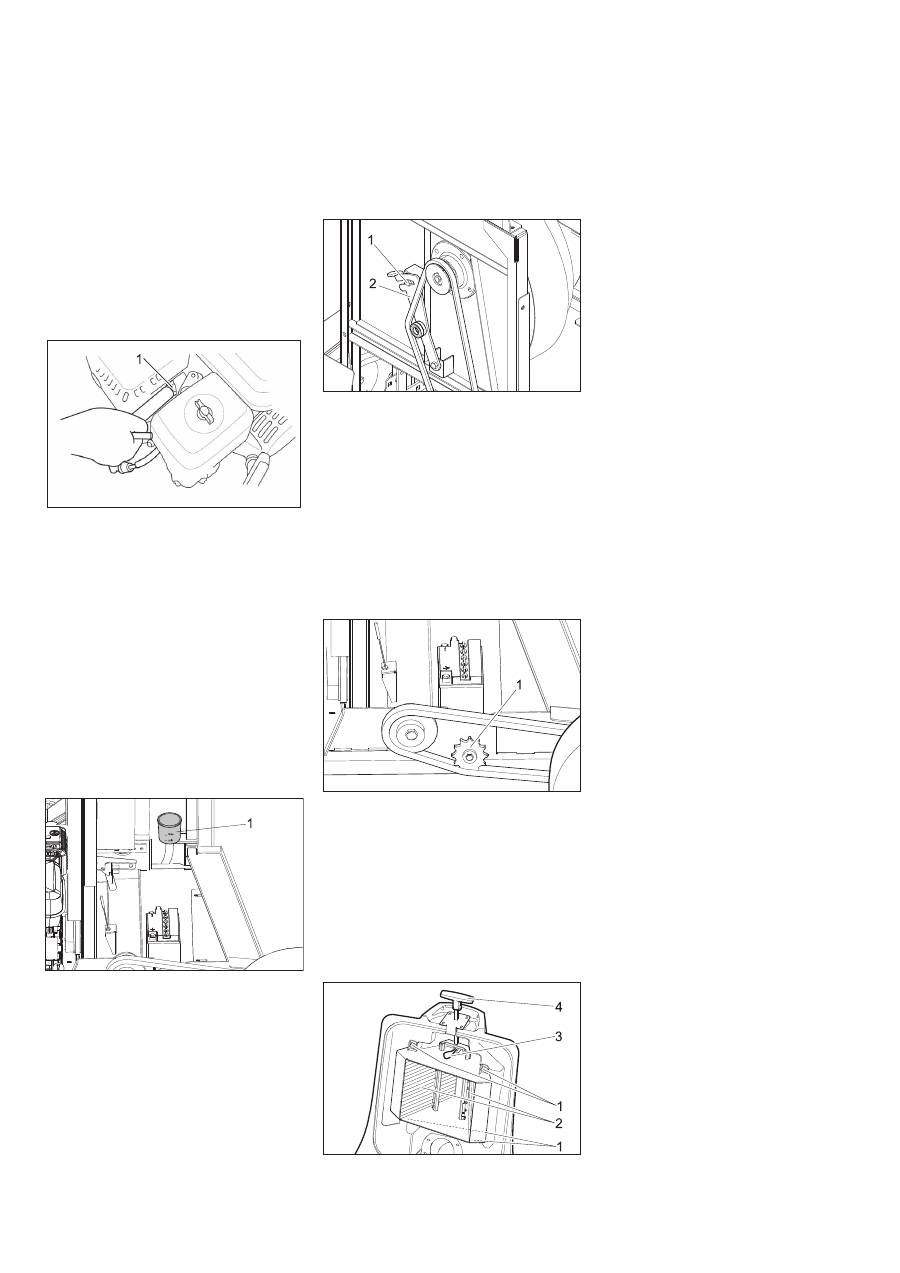 1
2

1

1

1

4
3
1
2
1