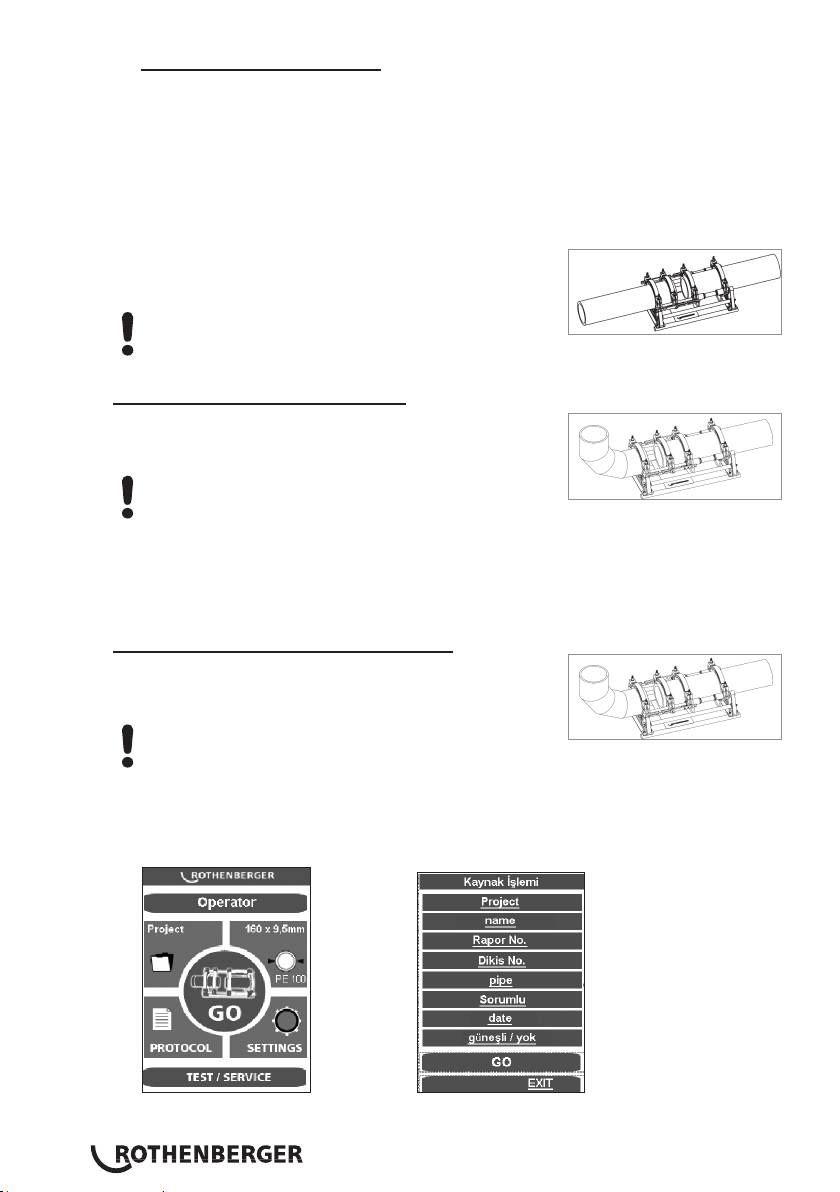 ROTHENBERGER

Operator

Project

160 x 9,5mm

PE 100

GO

PROTOCOL

SETTINGS

TEST / SERVICE

Kaynak İşlemi

Project

name

Rapor No.

Dikis No.

pipe

Sorumlu

date

güneşli / yok

GO

EXIT

ROTHENBERGER