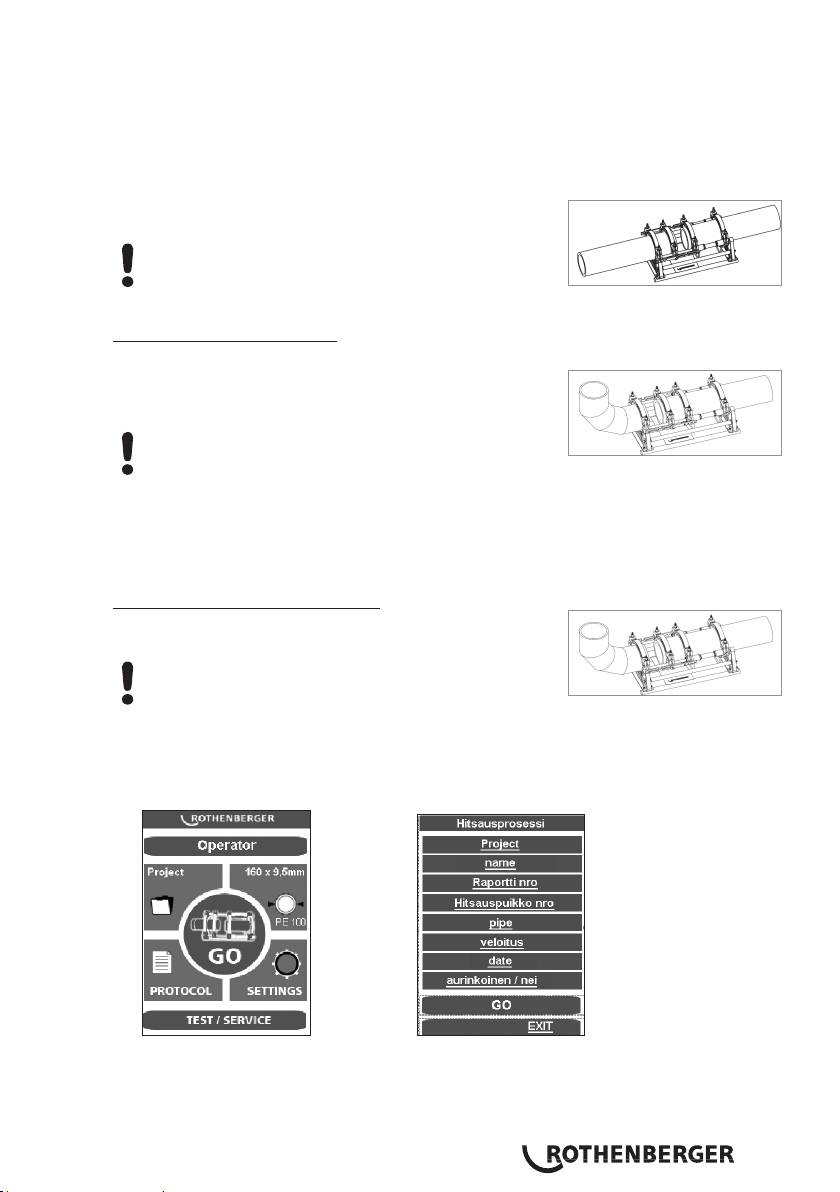 ROTHENBERGER

Operator

Project

160 x 9,5mm

PE 100

GO

PROTOCOL

SETTINGS

TEST / SERVICE

Hitsausprosessi

Project

name

Raportti nro

Hitsauspuikko nro

pipe

veloitus

date

aurinkoinen / nei

GO

EXIT

ROTHENBERGER