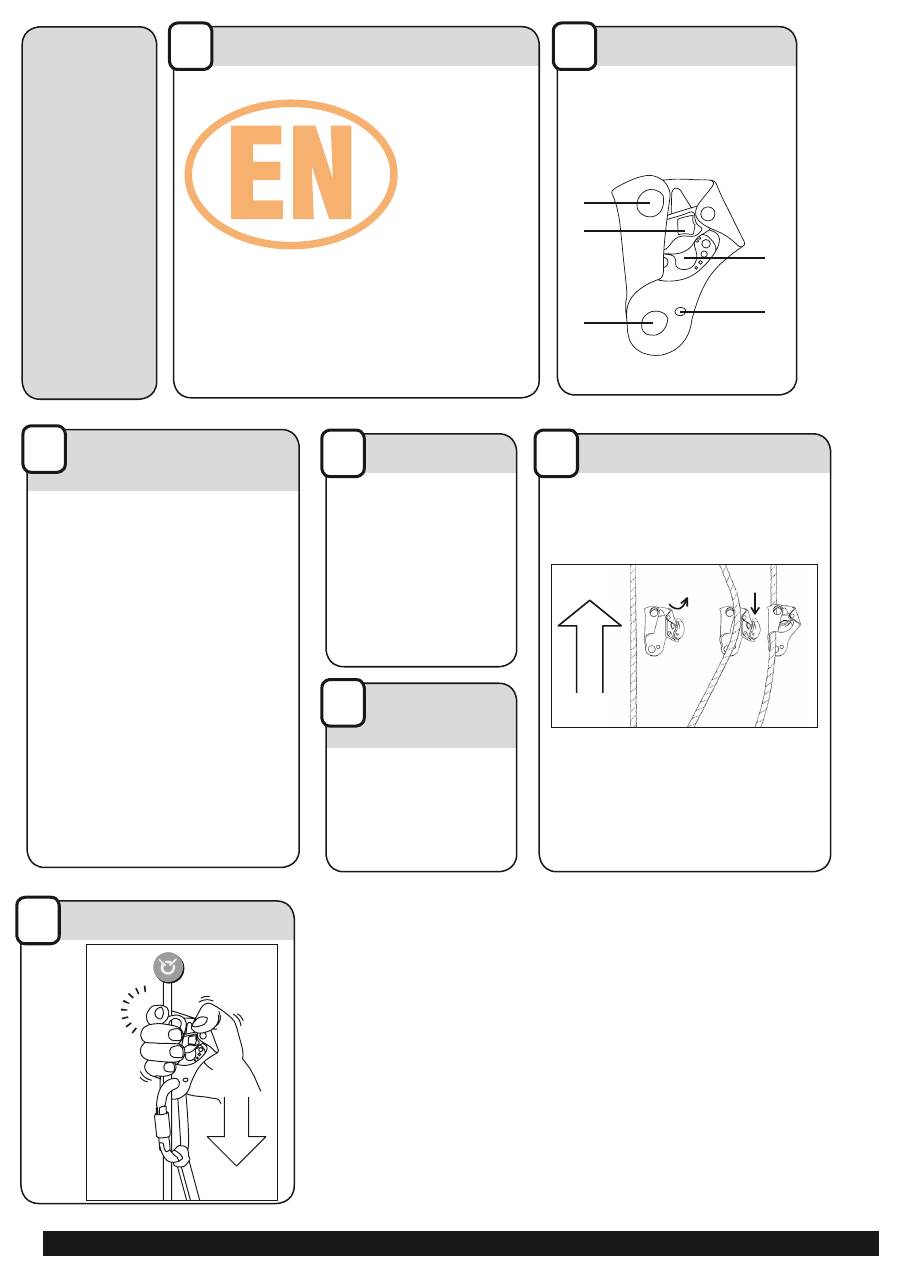 EN