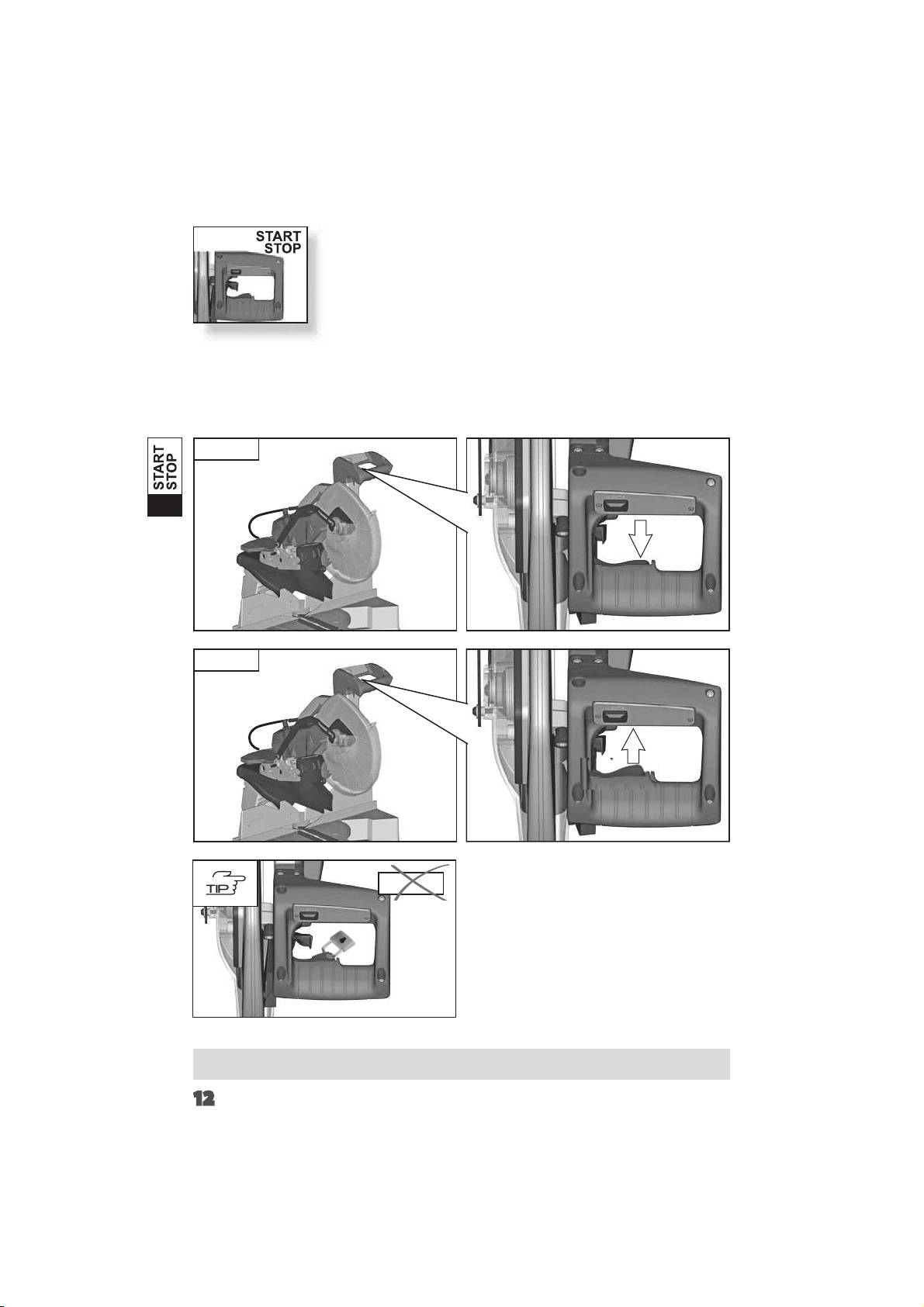 START
STOP

START
STOP

TIP

12