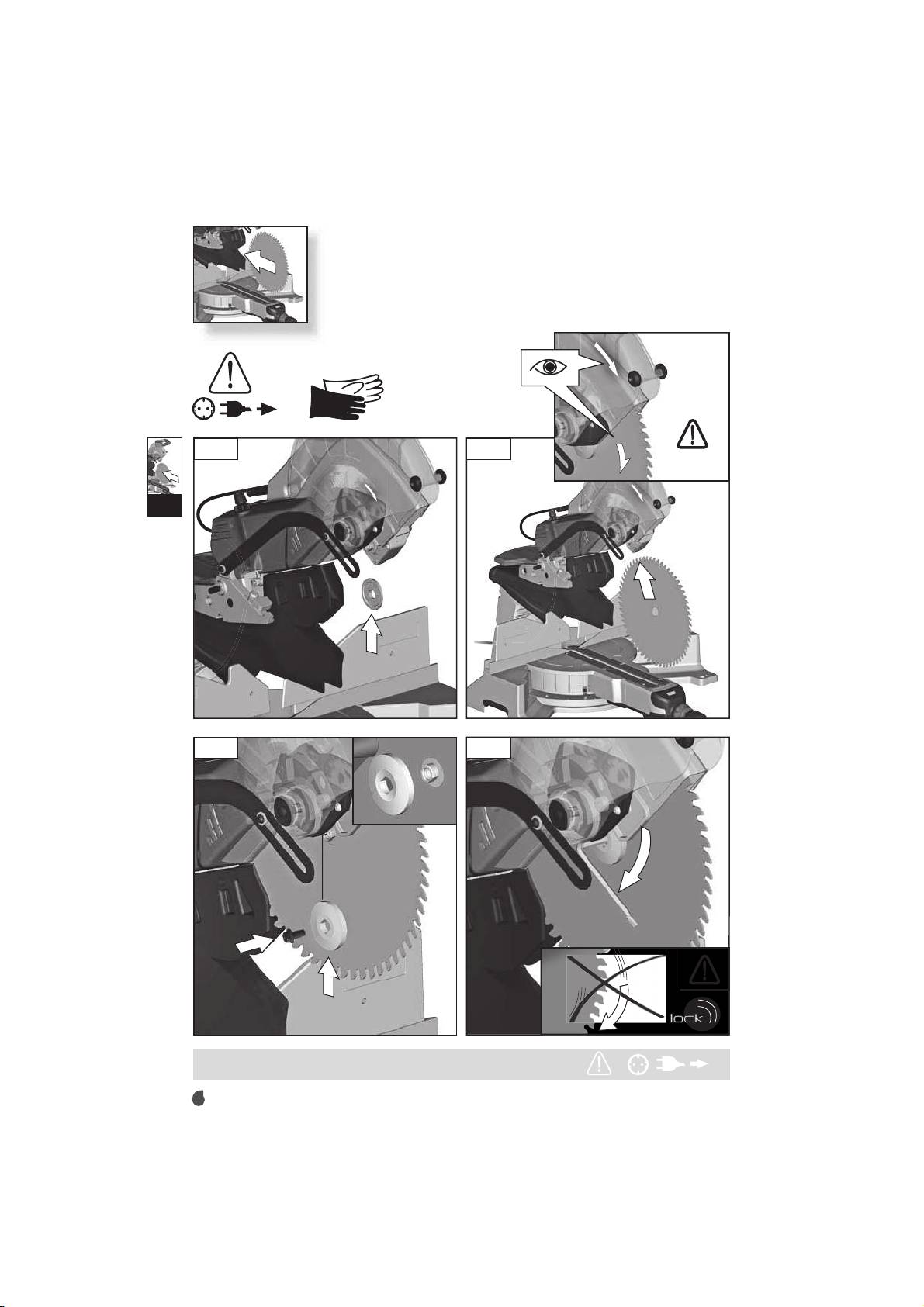 lock