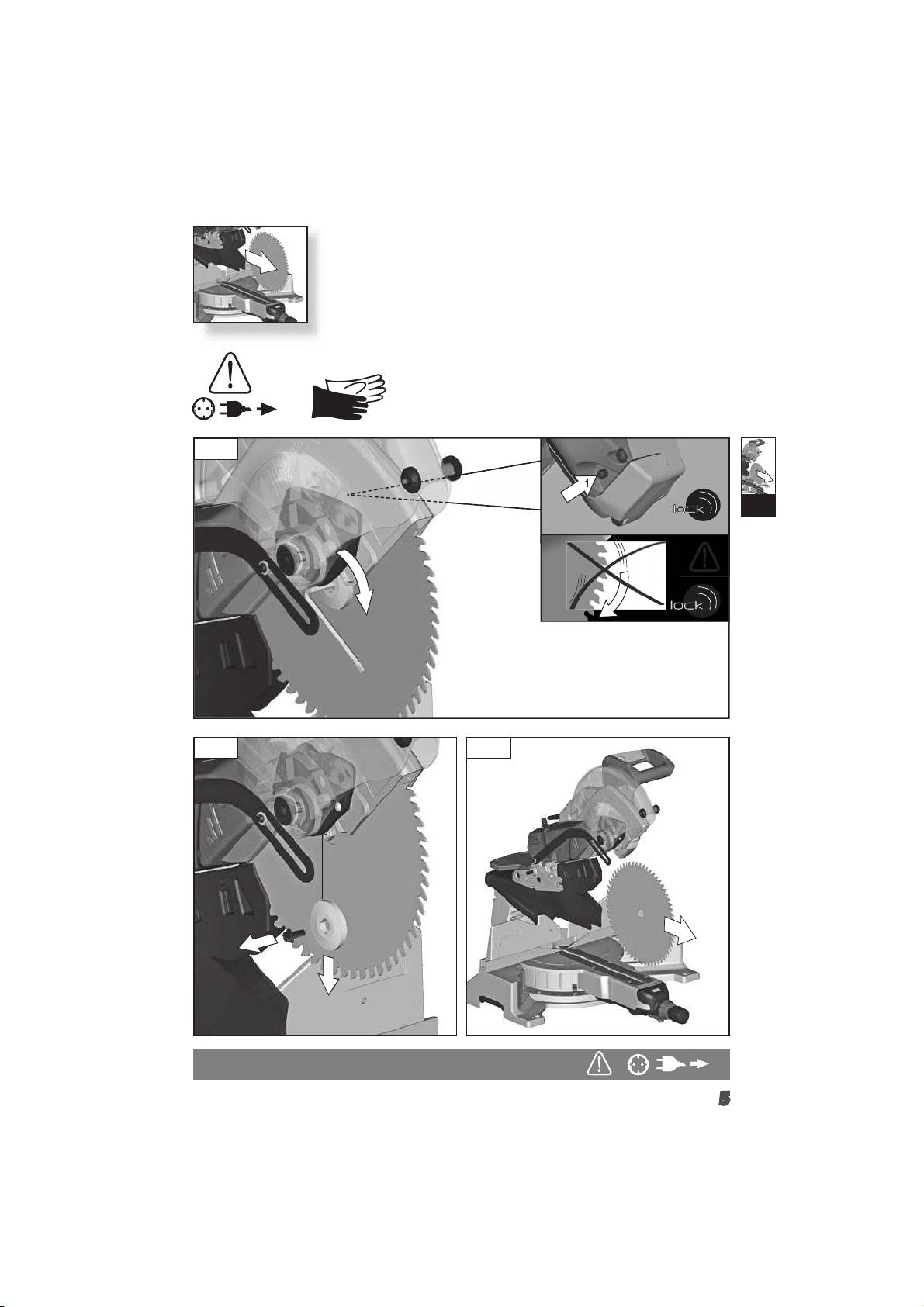 1

lock

lock

5