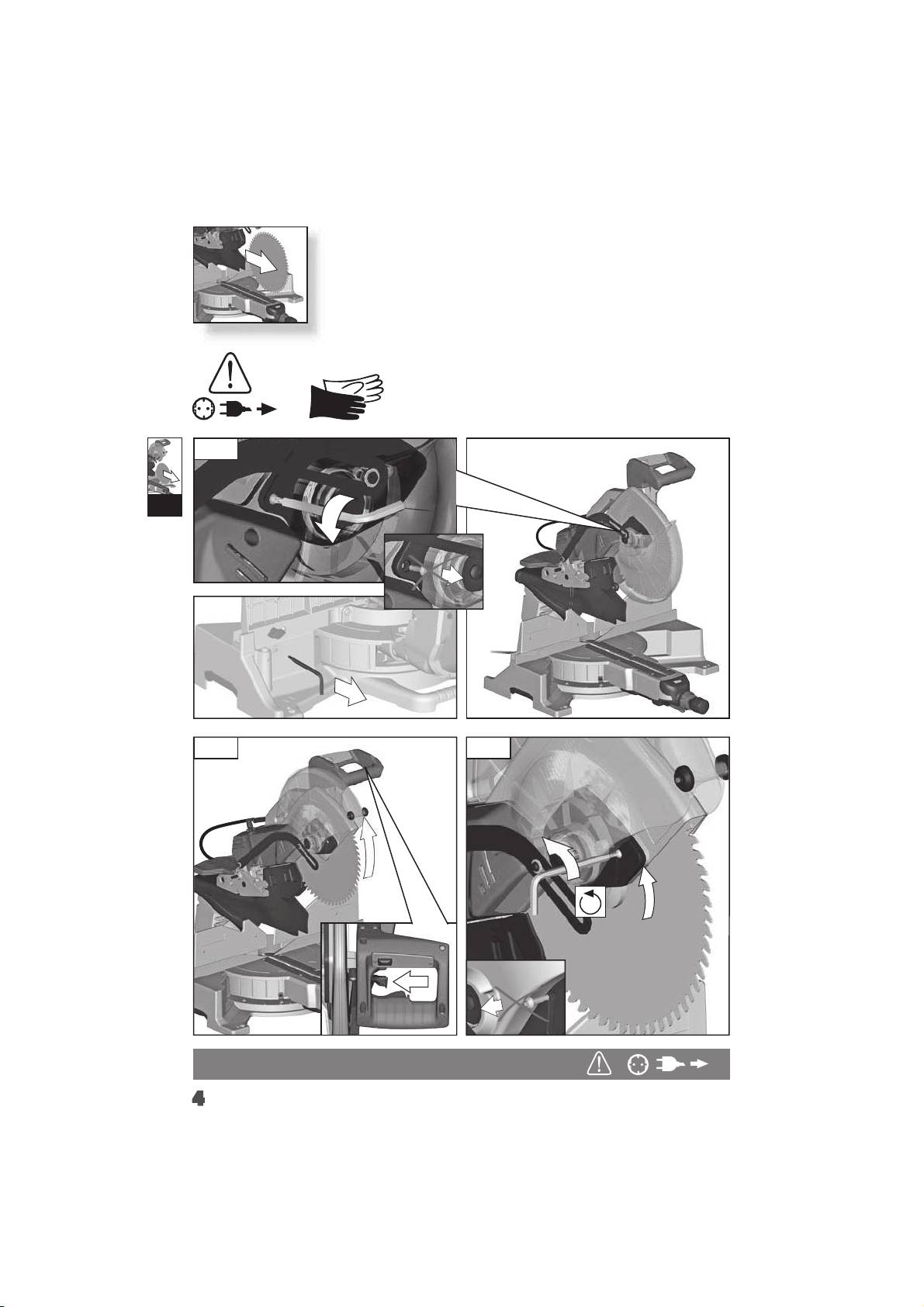 4