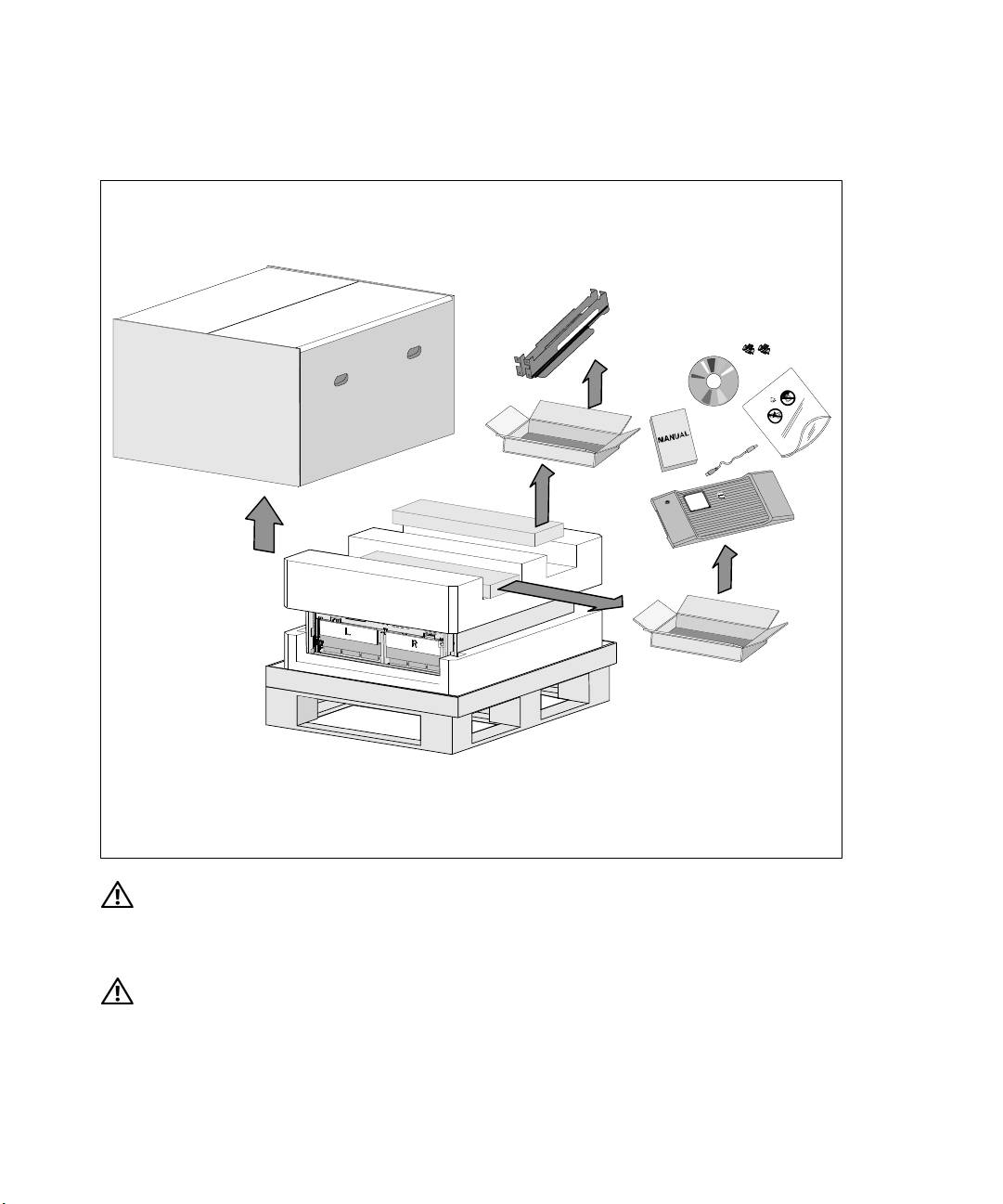 MANUAL

L

R