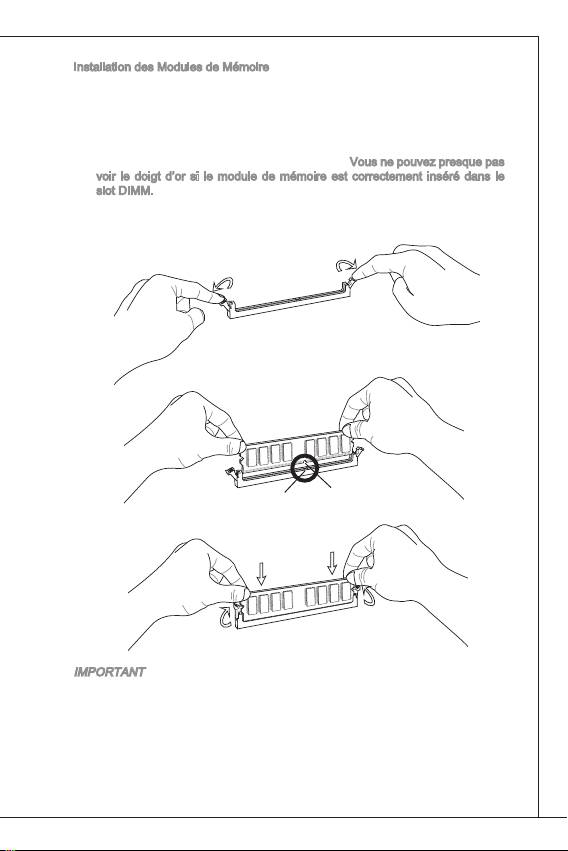 Installation des Modules de Mémoire

Vous ne pouvez presque pas voir le doigt d'or si le module de mémoire est correctement inséré dans le slot DIMM.

IMPORTANT