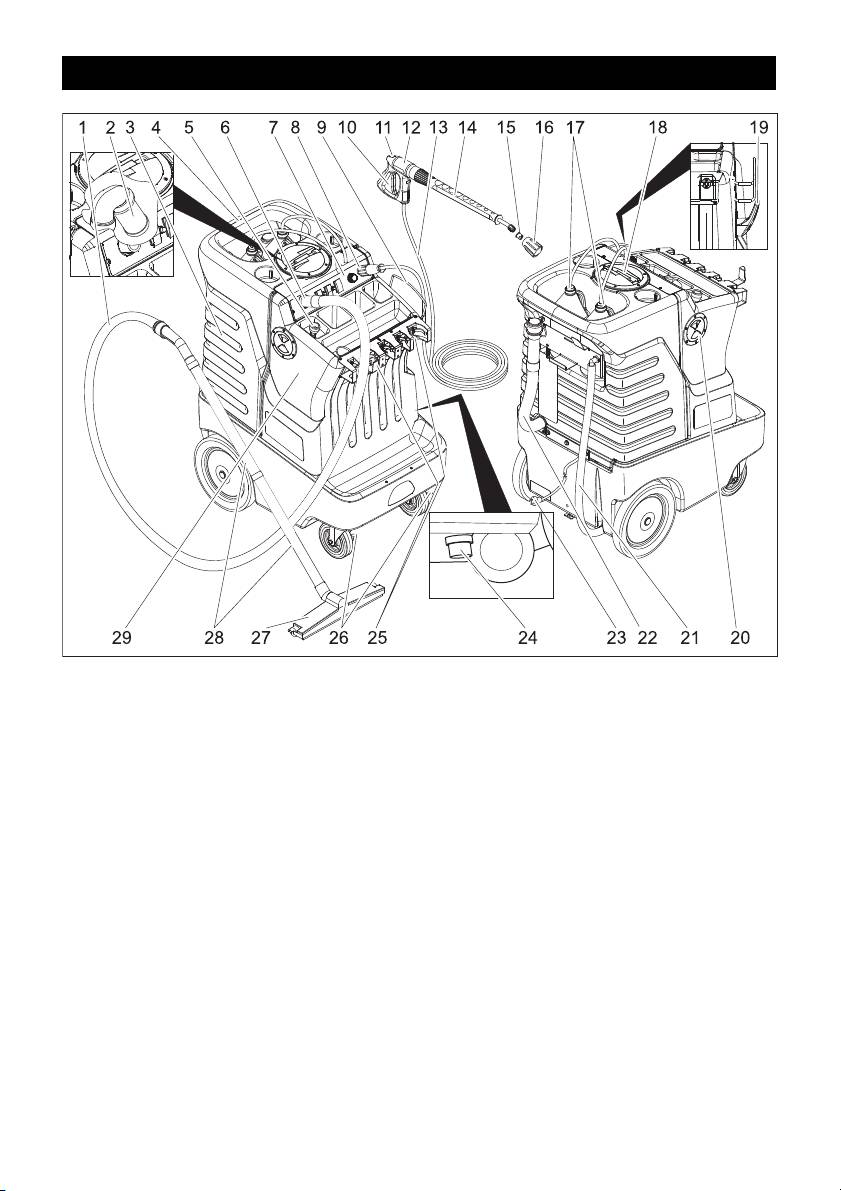 1 2 3 4 5 6 7 8 9 10 11 12 13 14 15 16 17 18 19

29 28 27 26 25 24 23 22 21 20