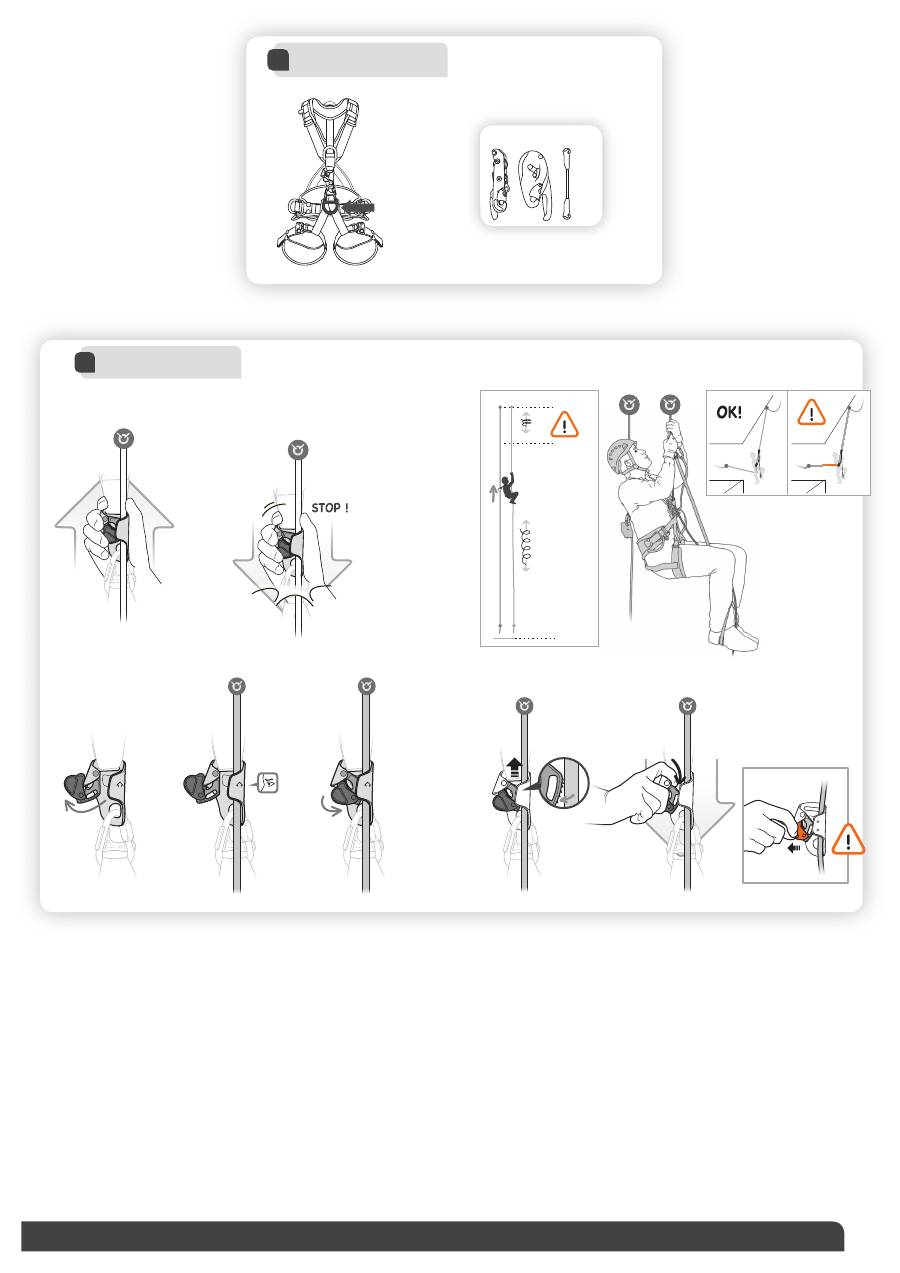 STOP !

OK!