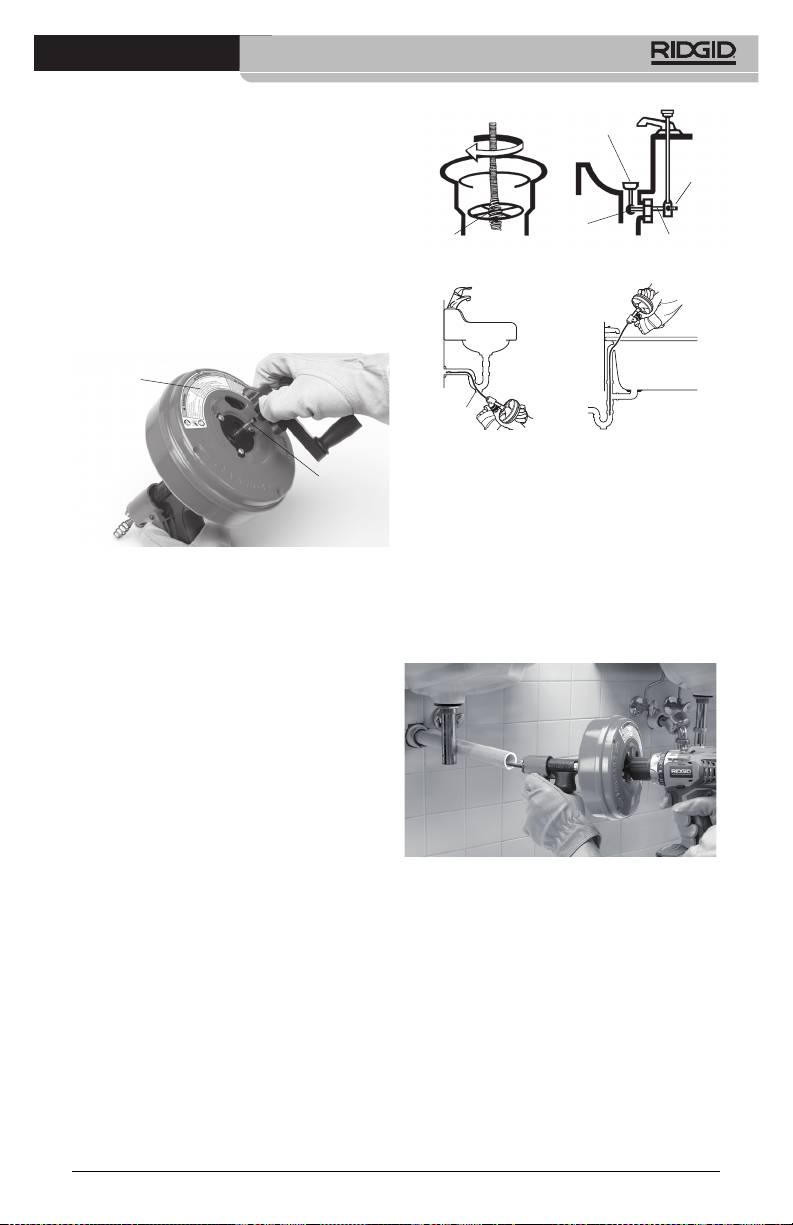 RIDGID