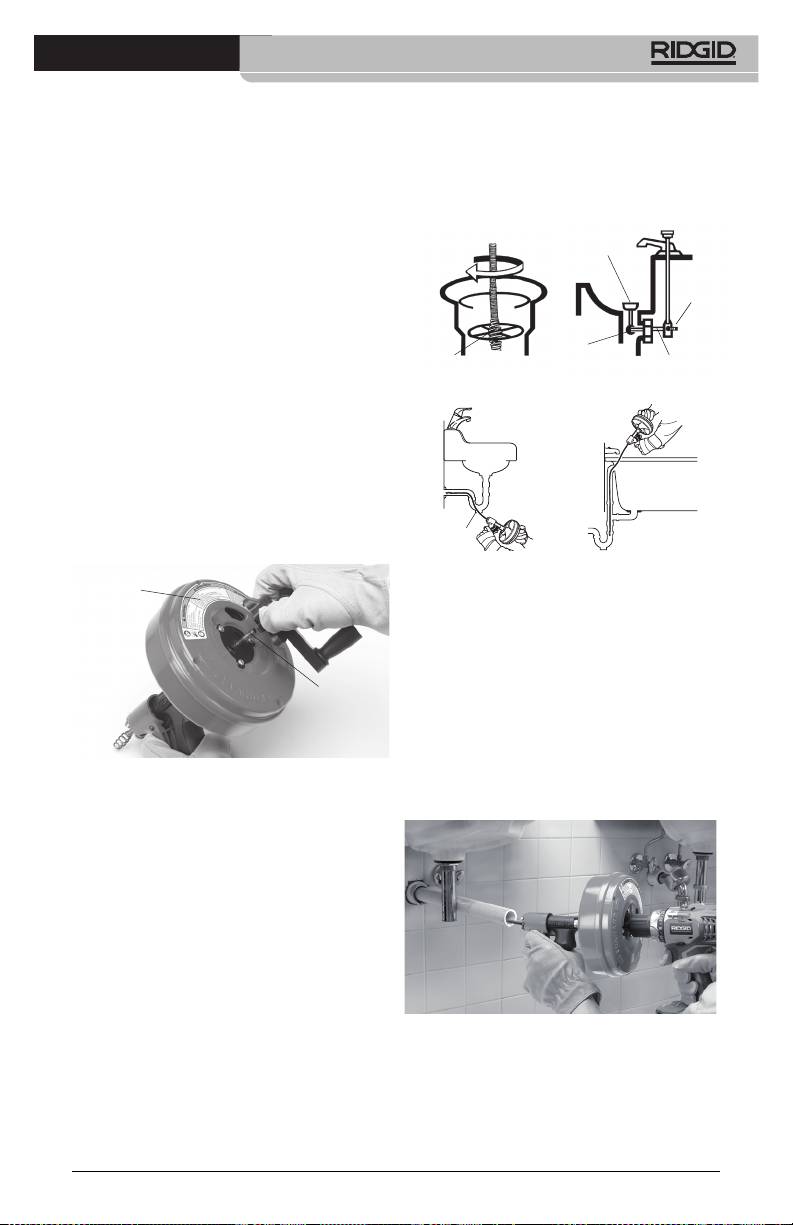 RIDGID