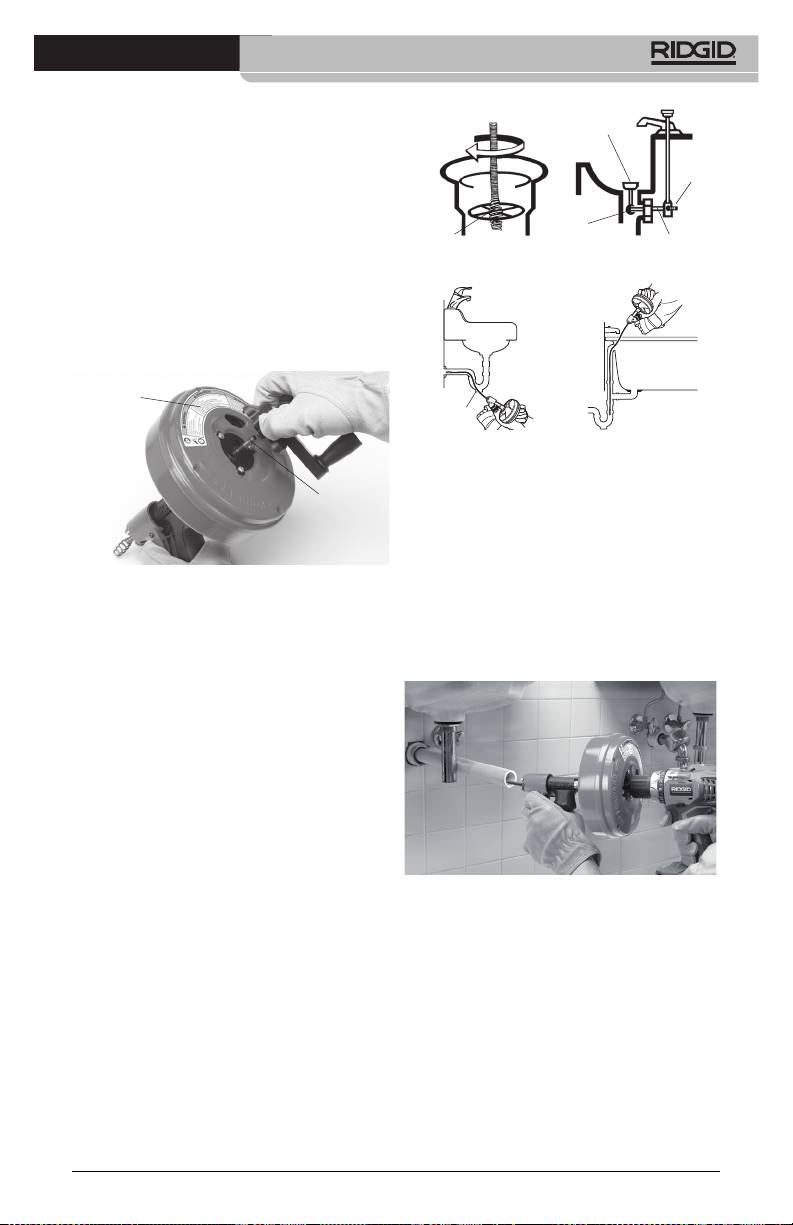 RIDGID