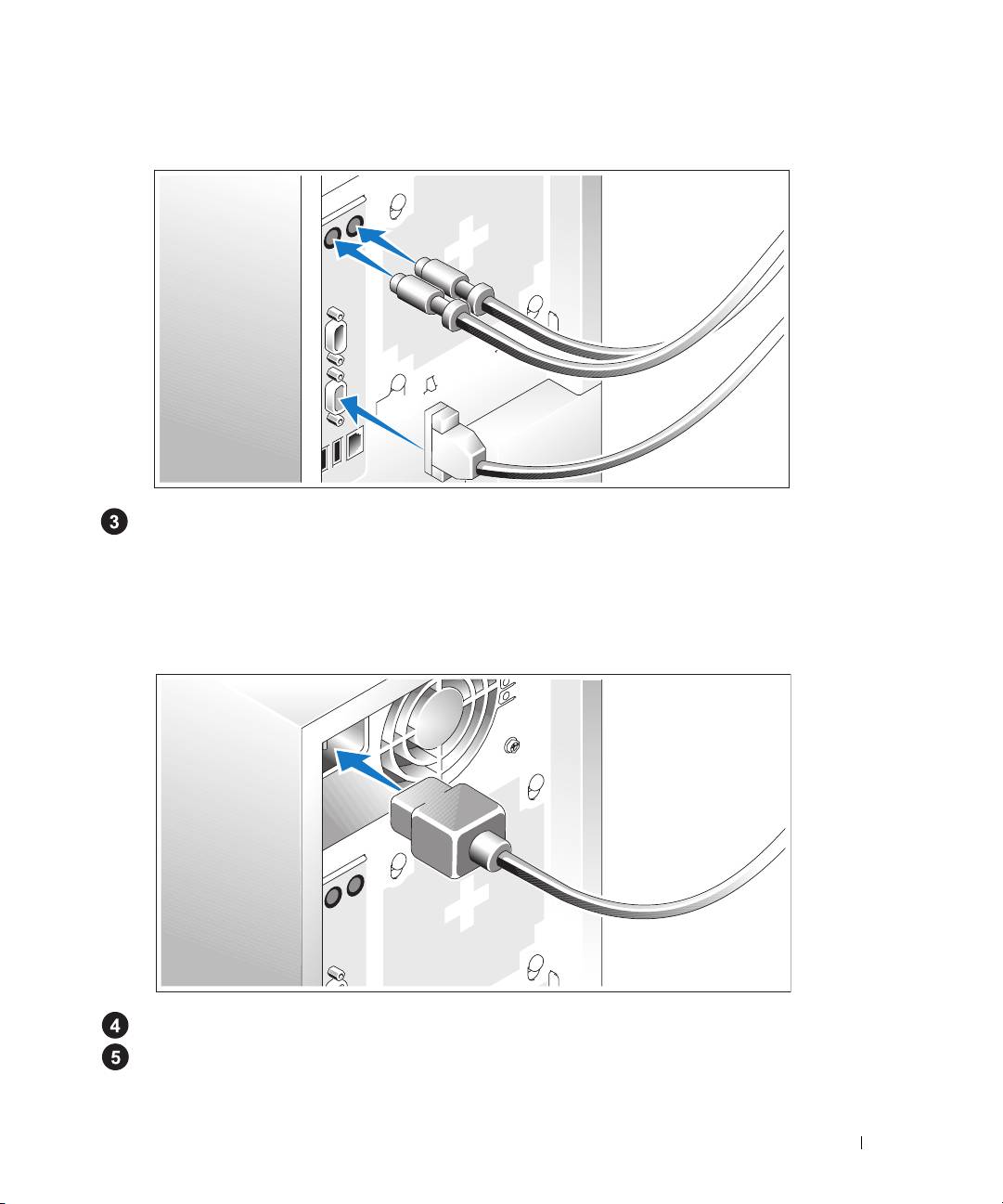 3

4
5