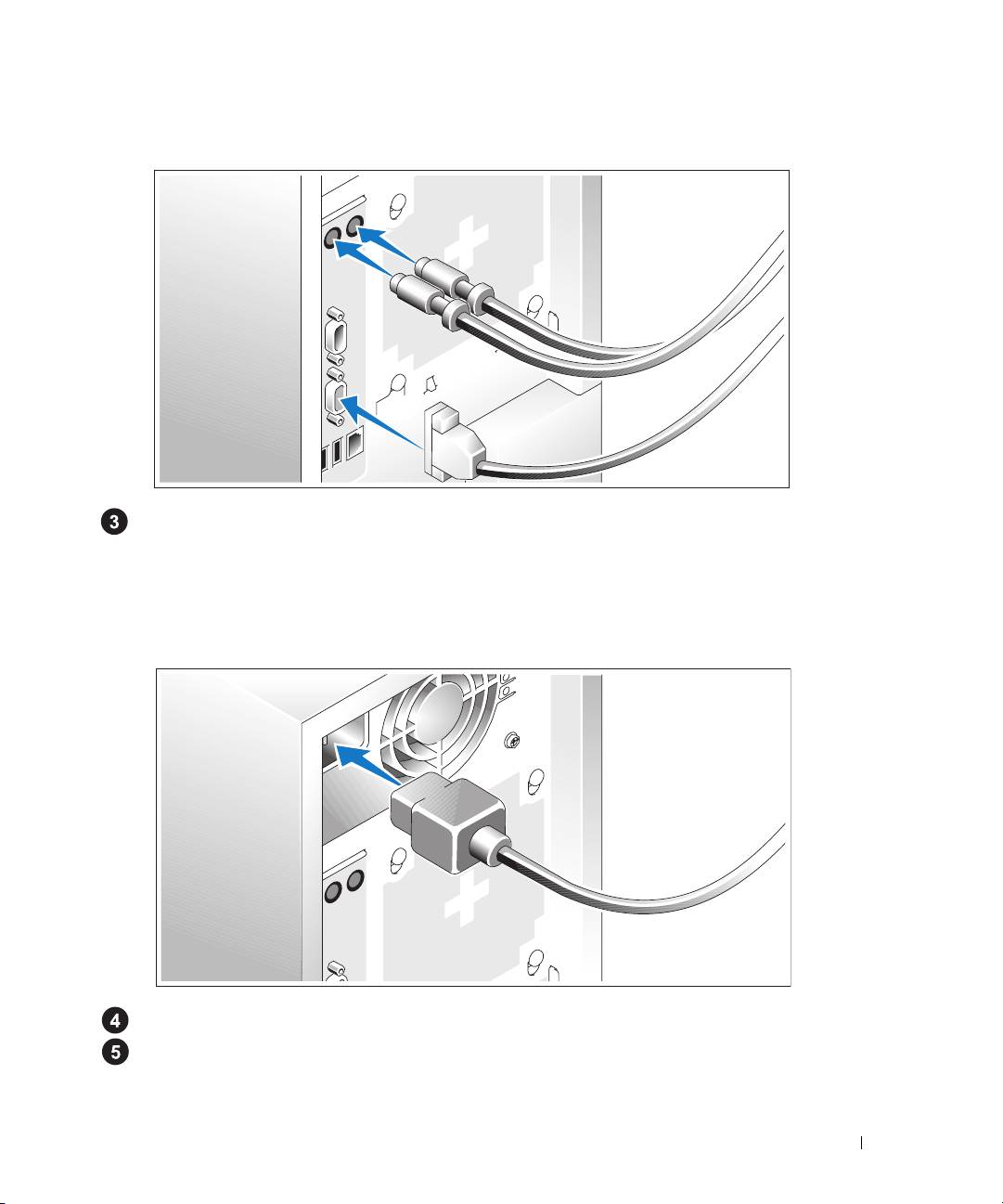 3

4
5