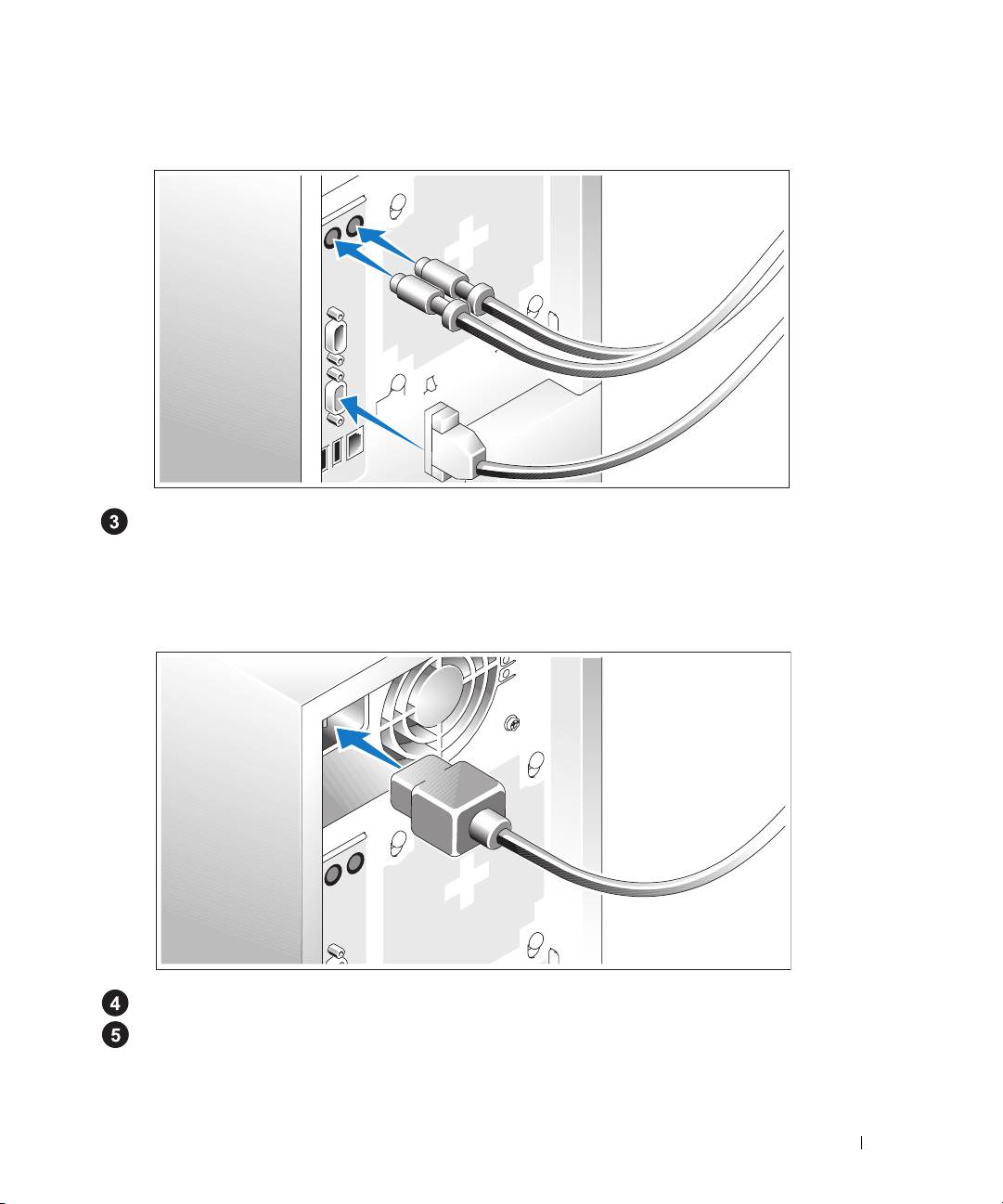 3

4
5