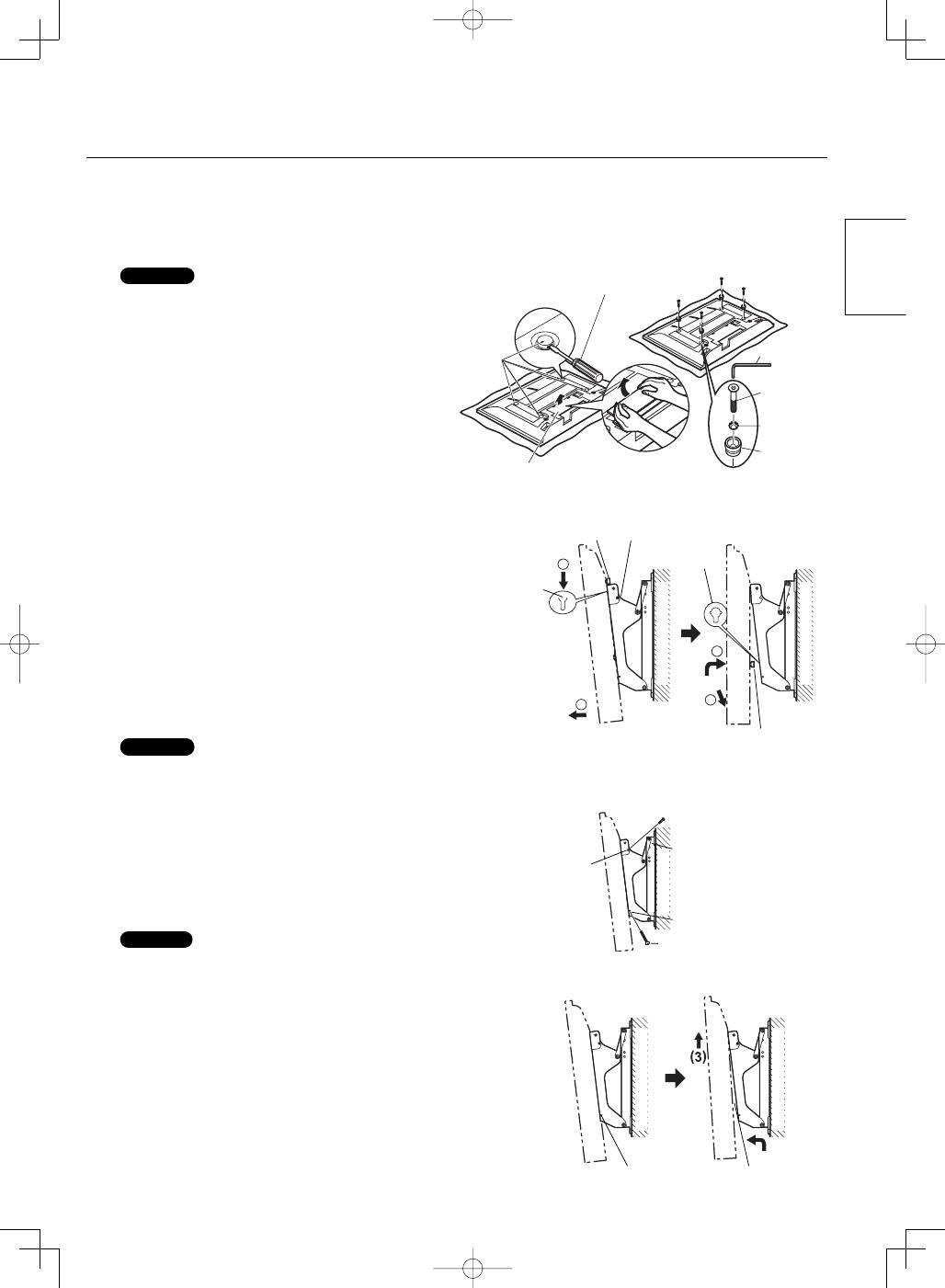 (3)