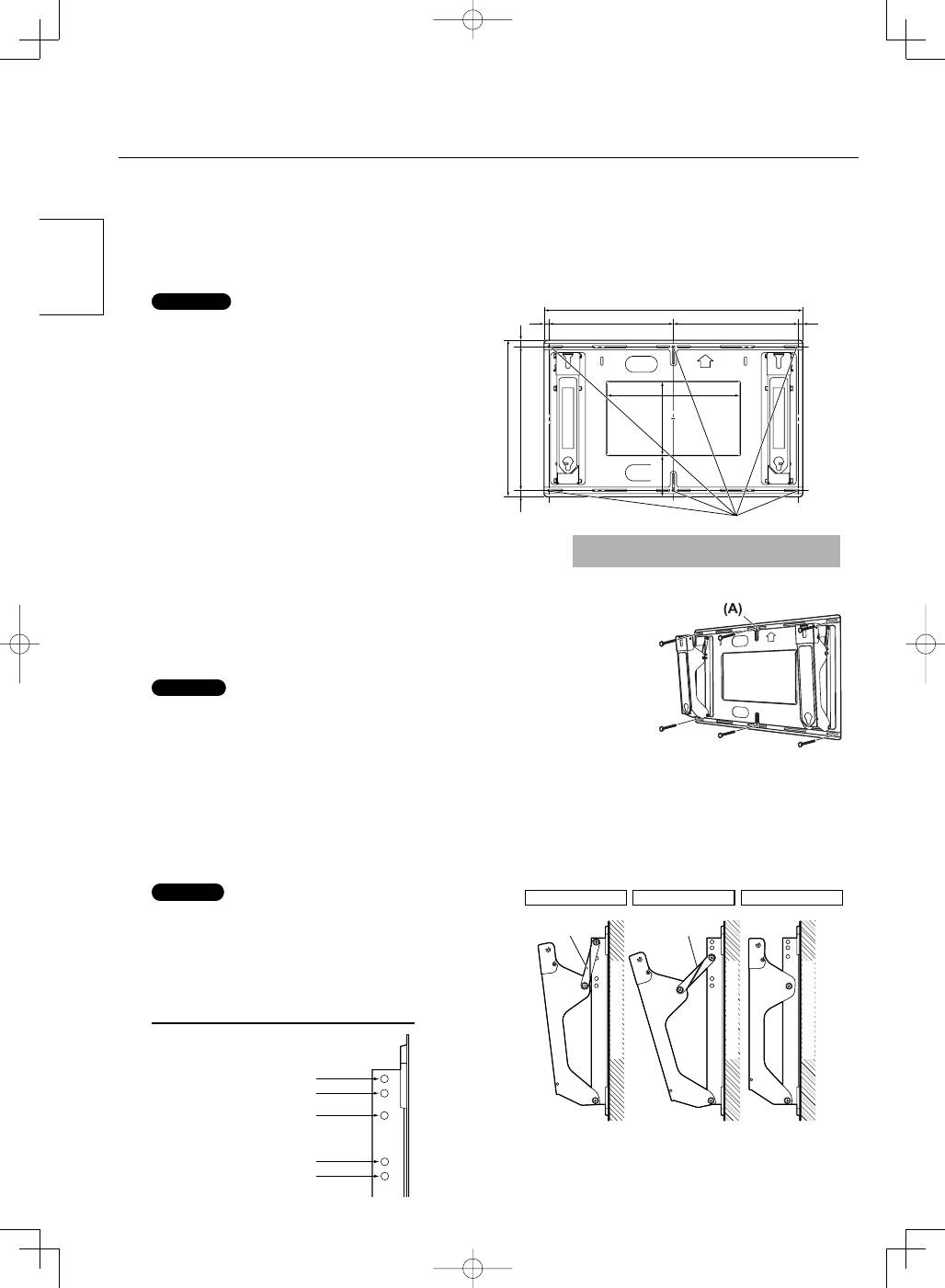 (A)