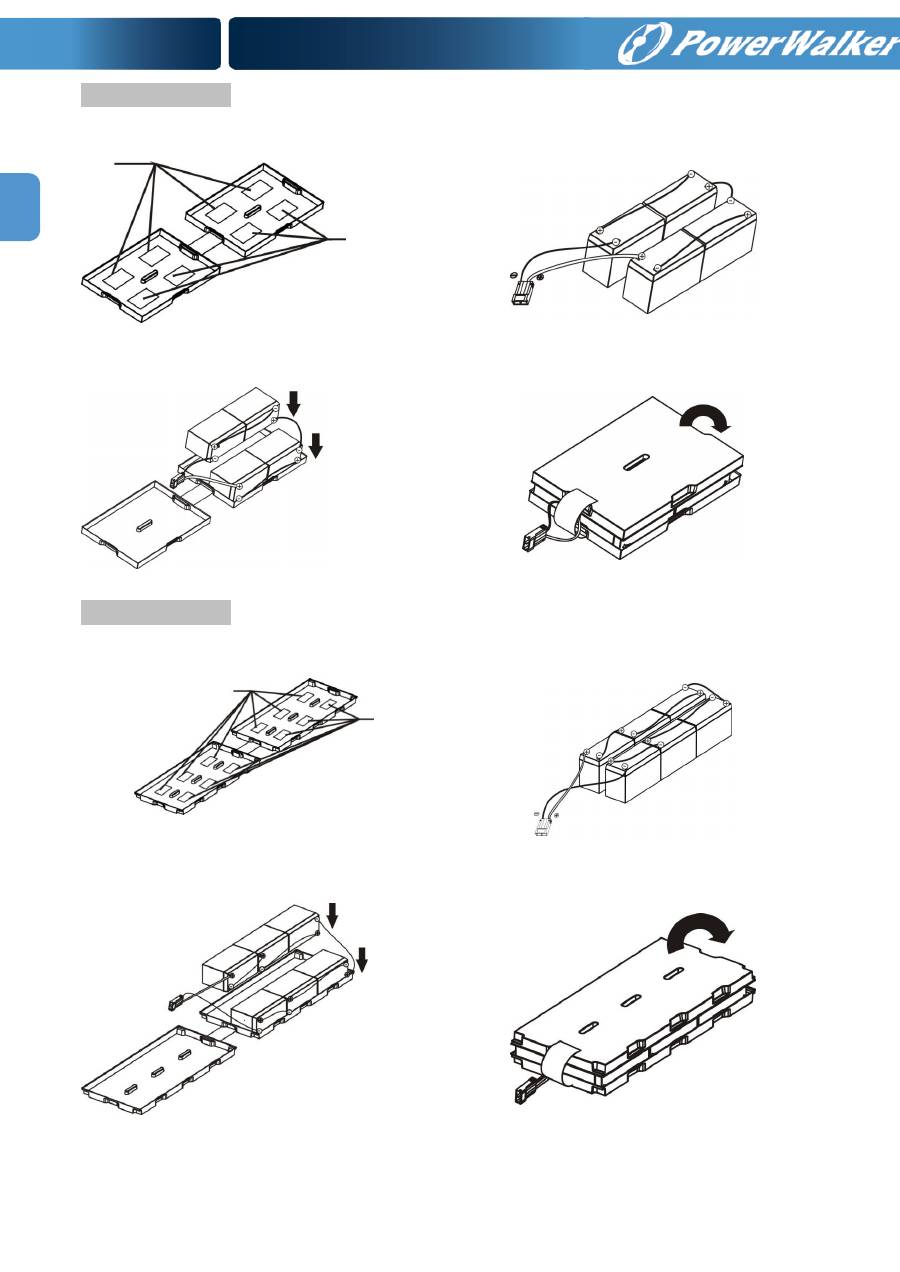 PowerWalker